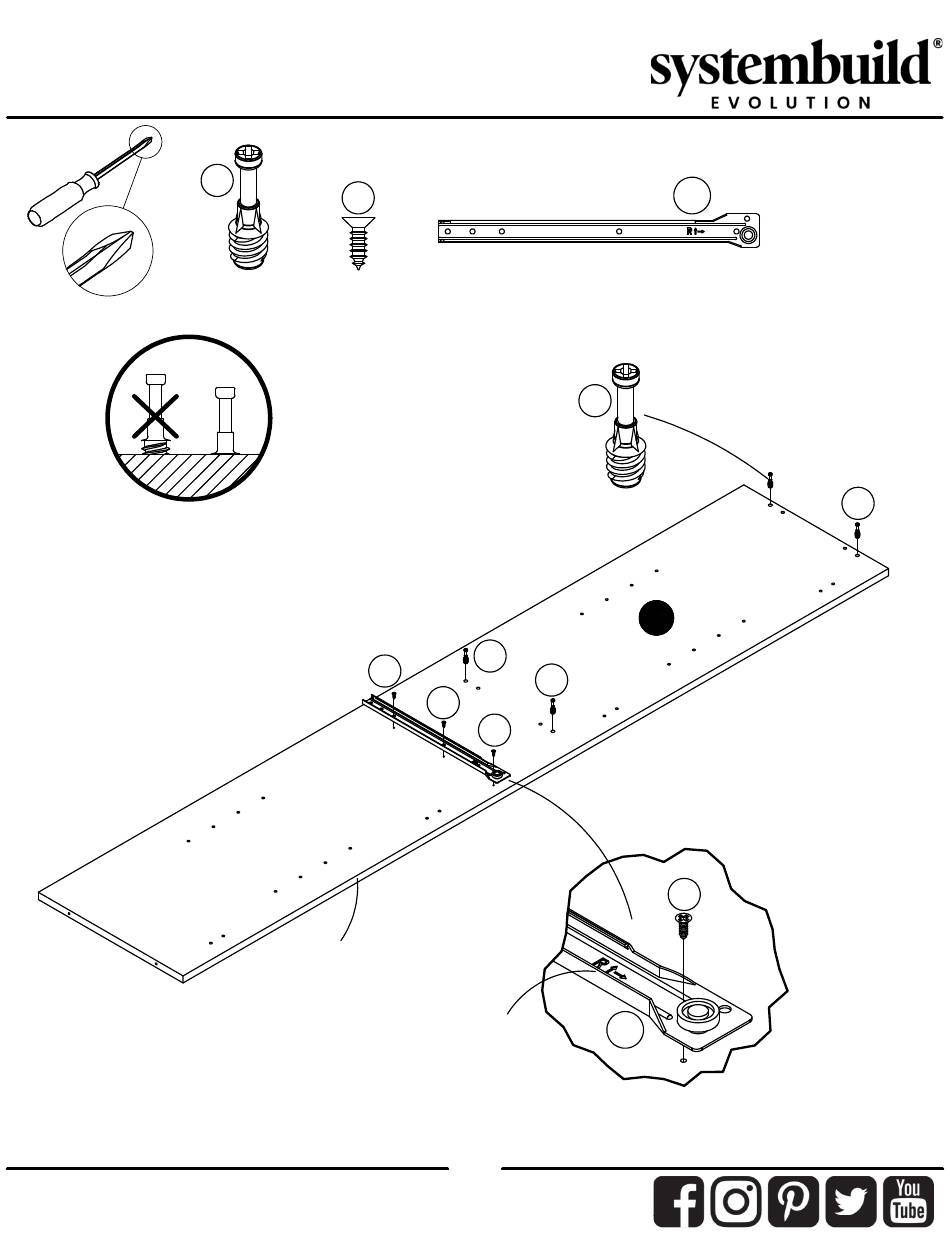 systembuild®
EVOLUTION

R

R

You
Tube