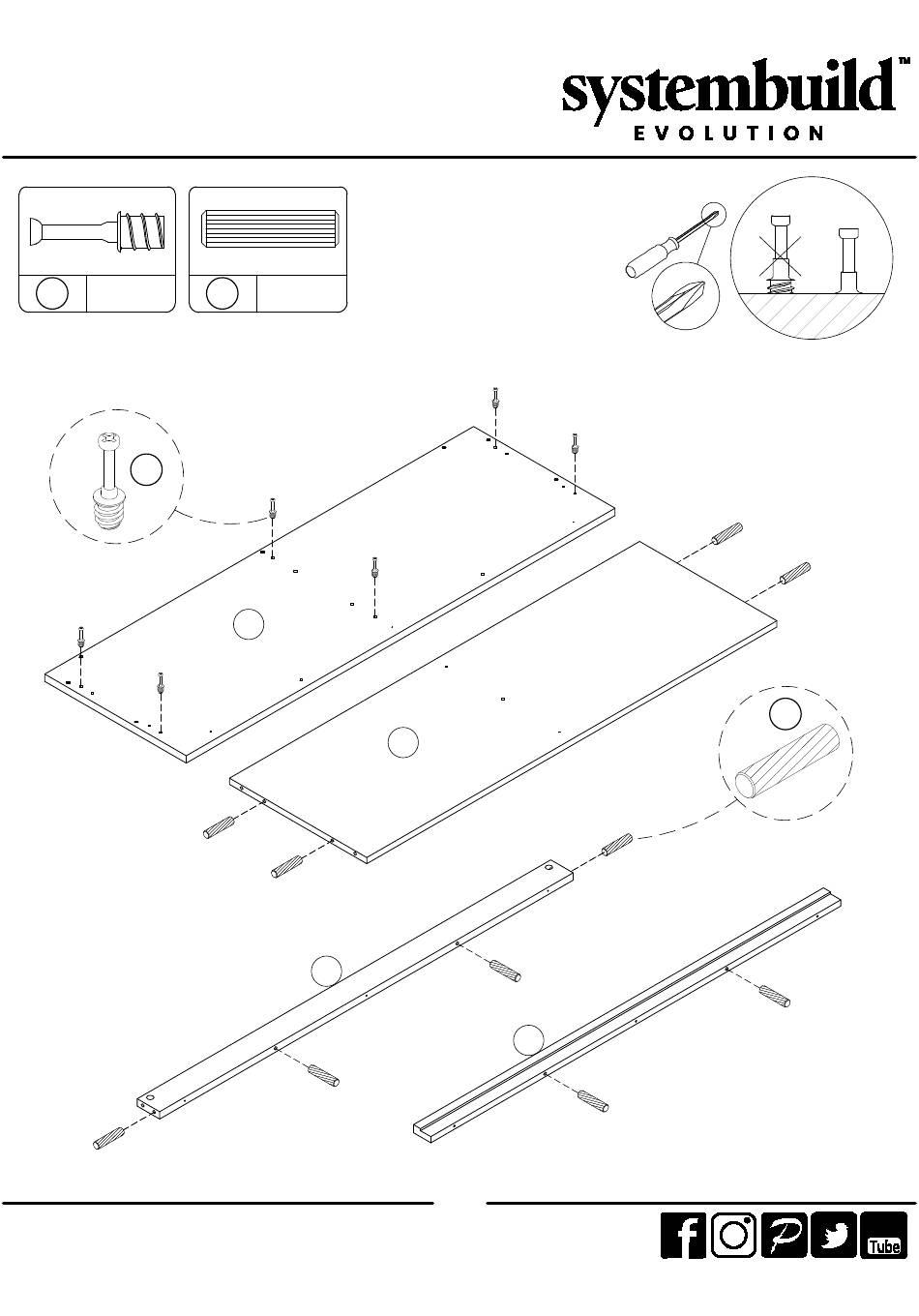 systembuild™
EVOLUTION

Tube