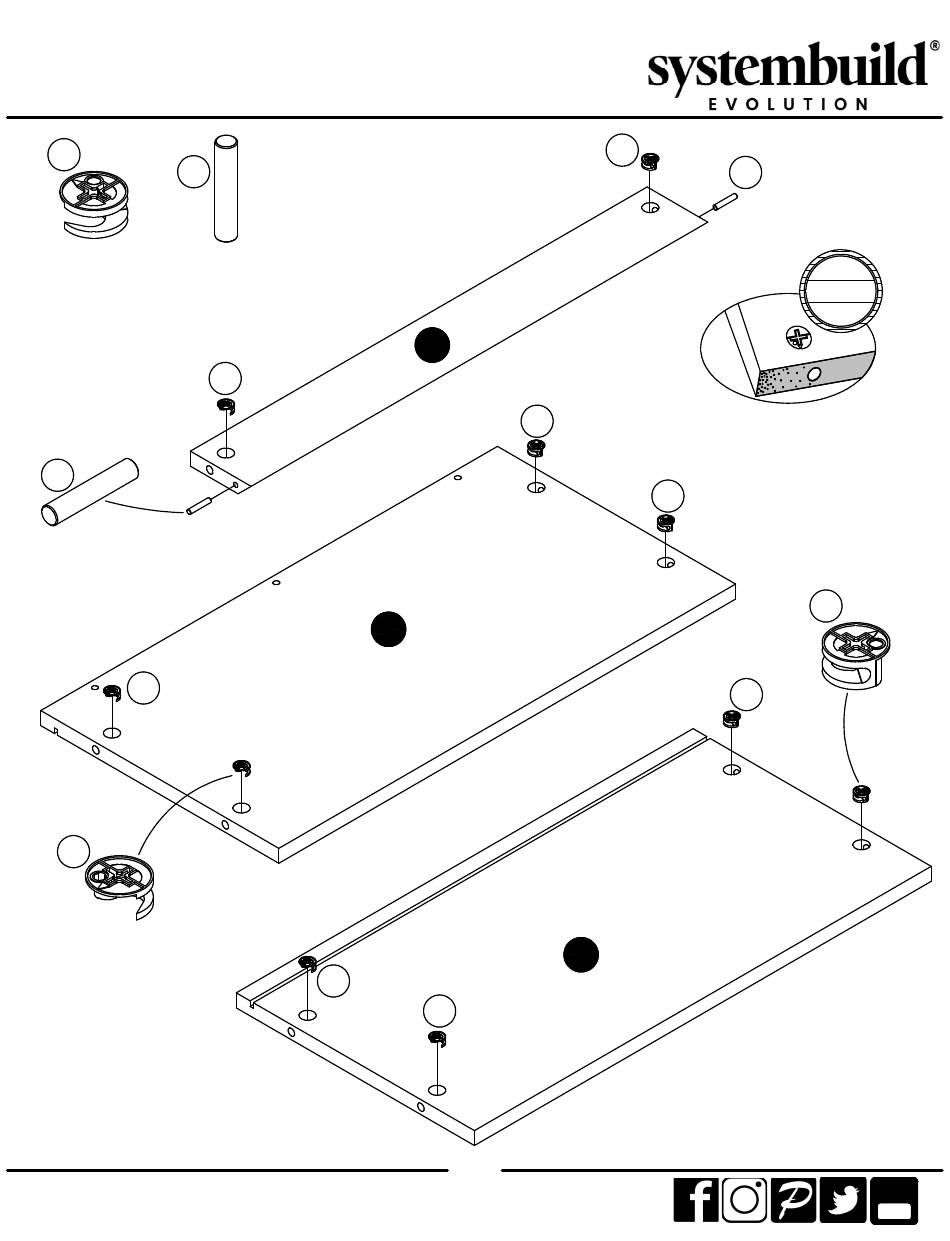 systembuild®
EVOLUTION