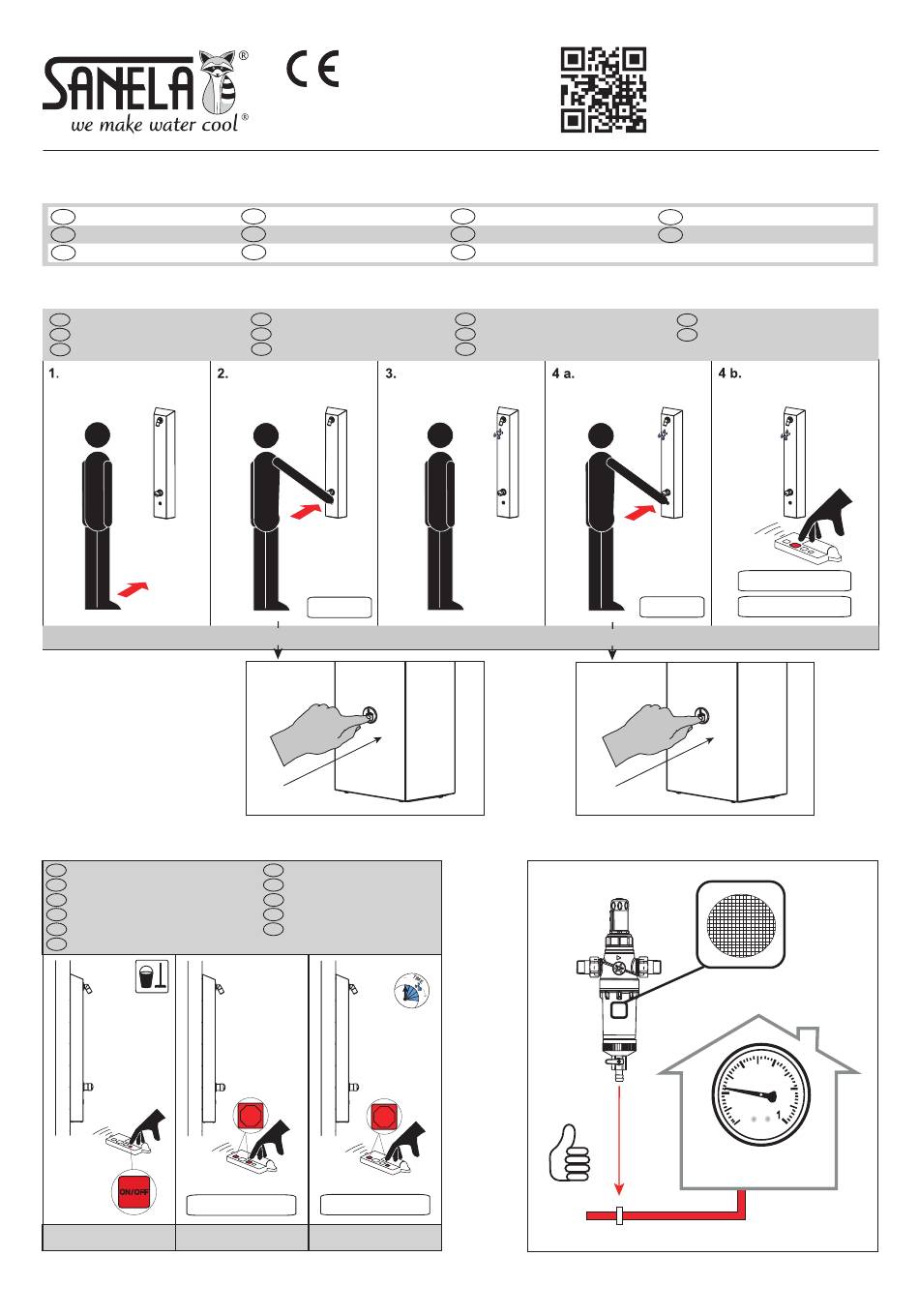 SANELA®
we make water cool®

CE

1.

2.

3.

4 a.

4 b.

ON/OFF

1