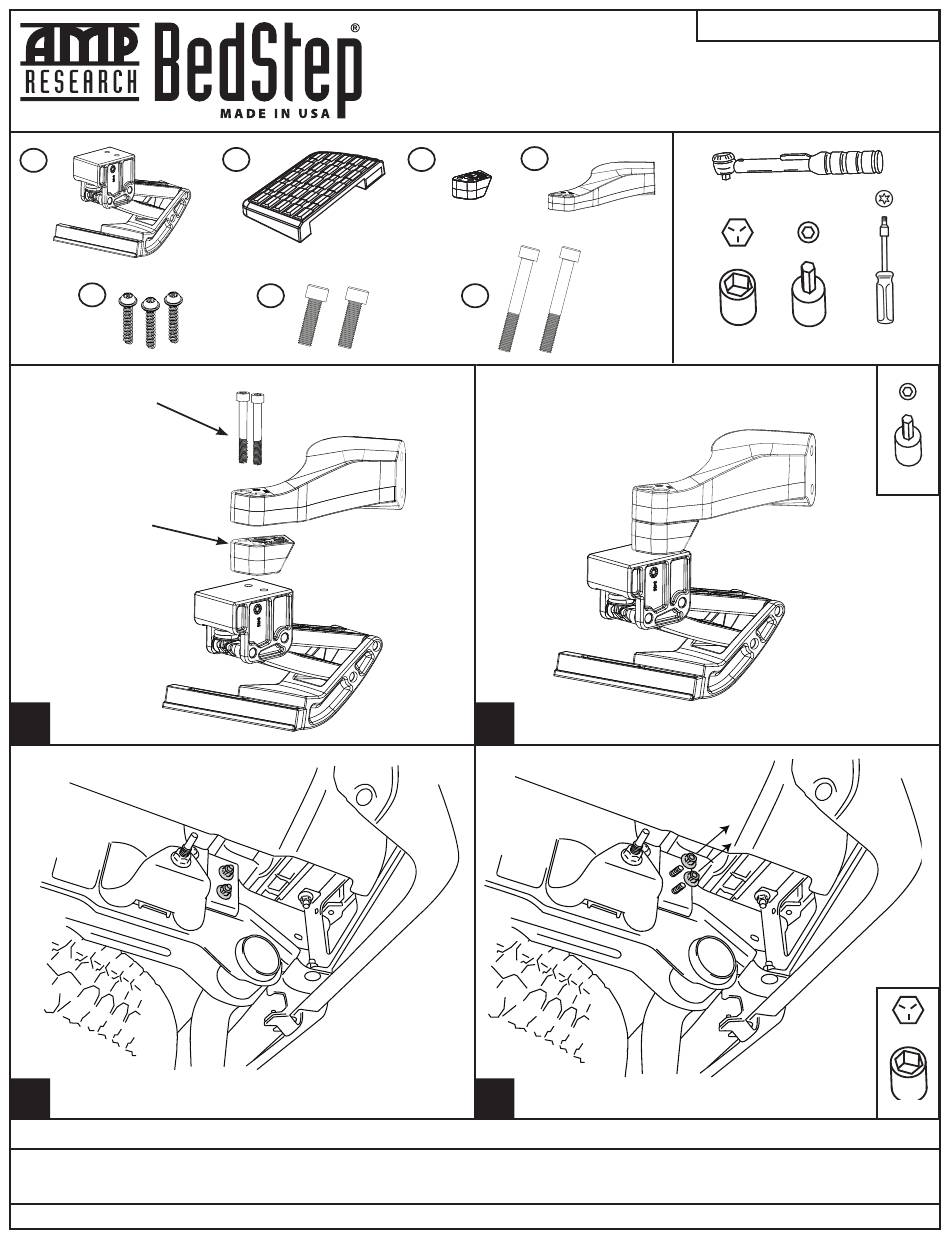 AMP RESEARCH BedStep®
MADE IN USA