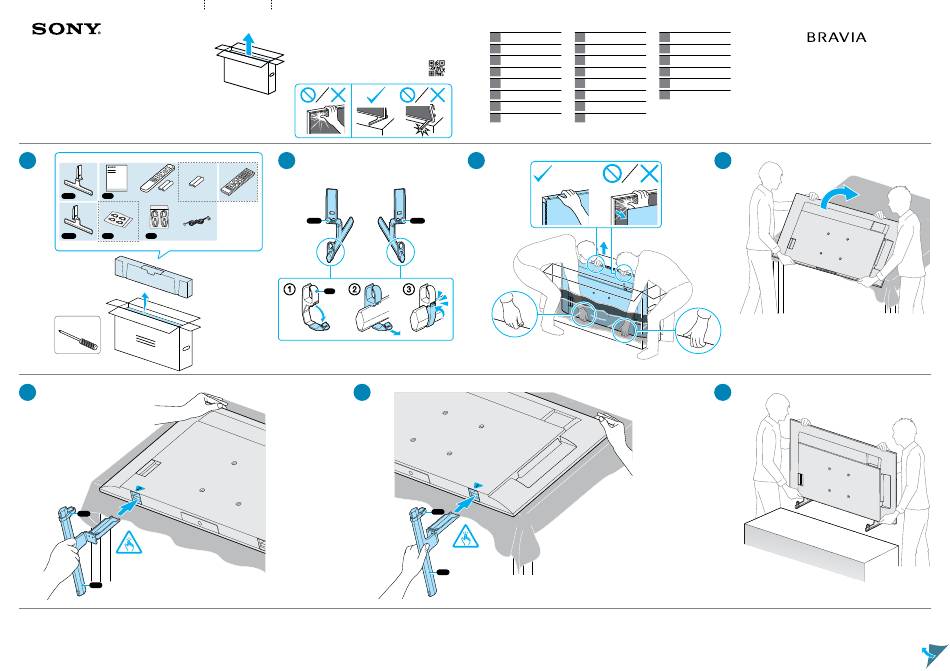 SONY

BRAVIA

①

②

③