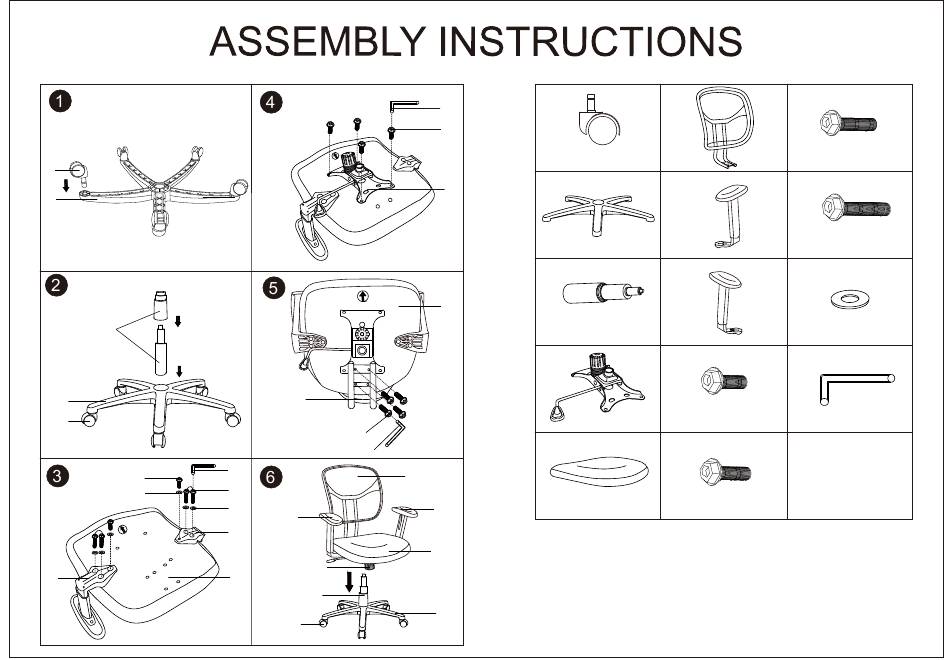 ASSEMBLY INSTRUCTIONS

1

4

2

5

3

6