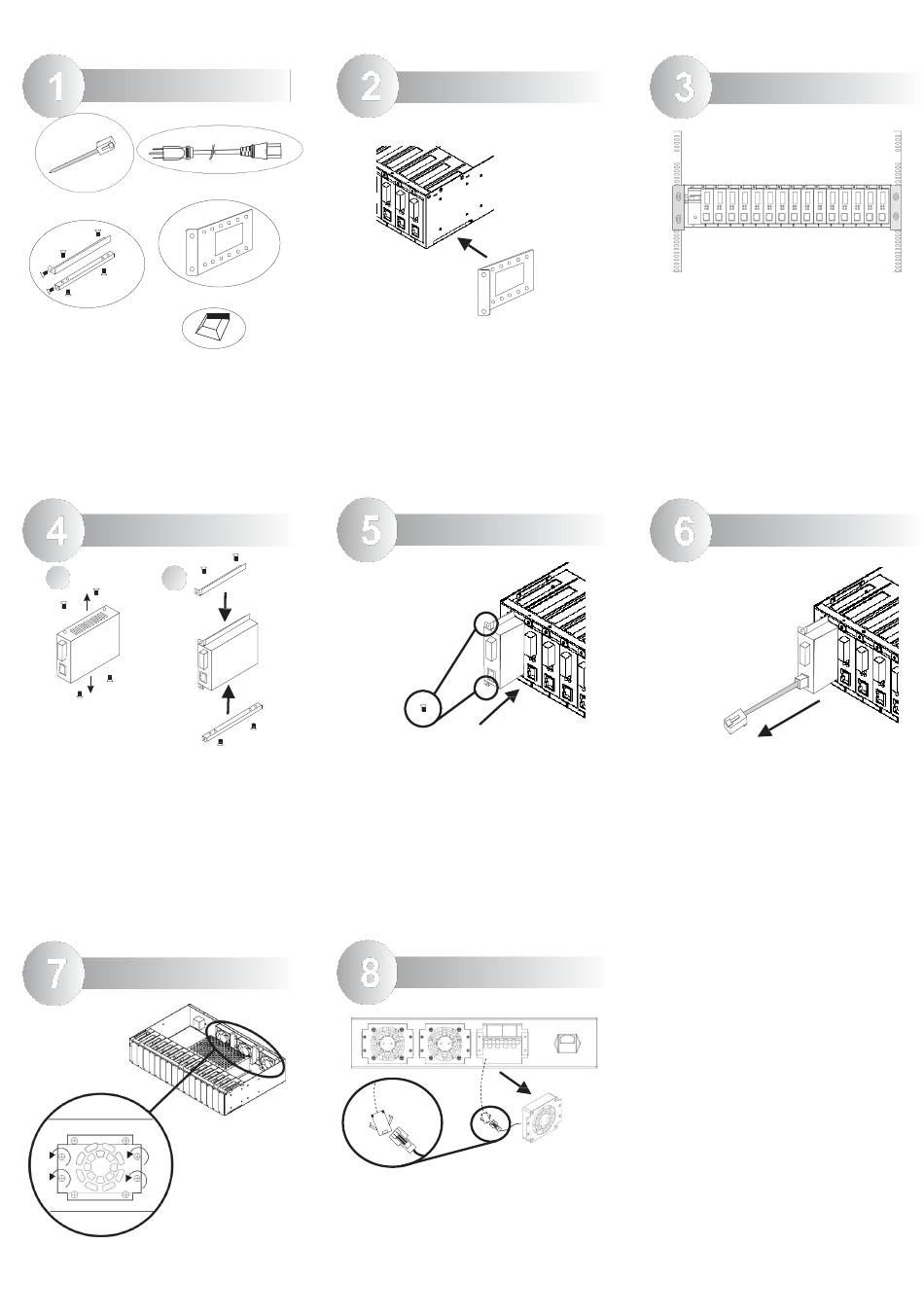 1

2

3

4

5

6

7

8