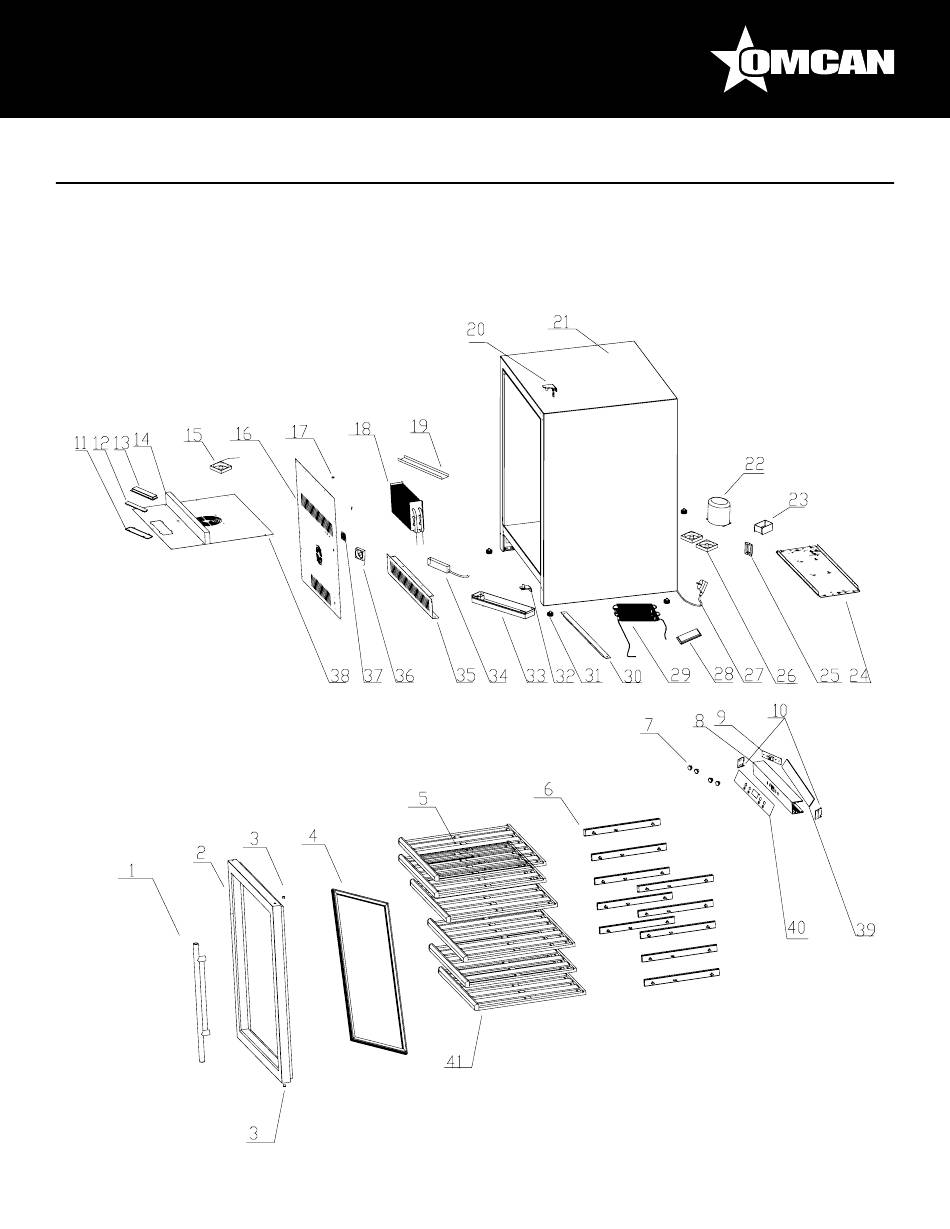 OMCAN

20 21
11 12 13 14 15 16 17 18 19
22
23
38 37 36 35 34 33 32 31 30 29 28 27 26 25 24
7 8 9 10
5 6
1 2 3 4
40 39
41
3