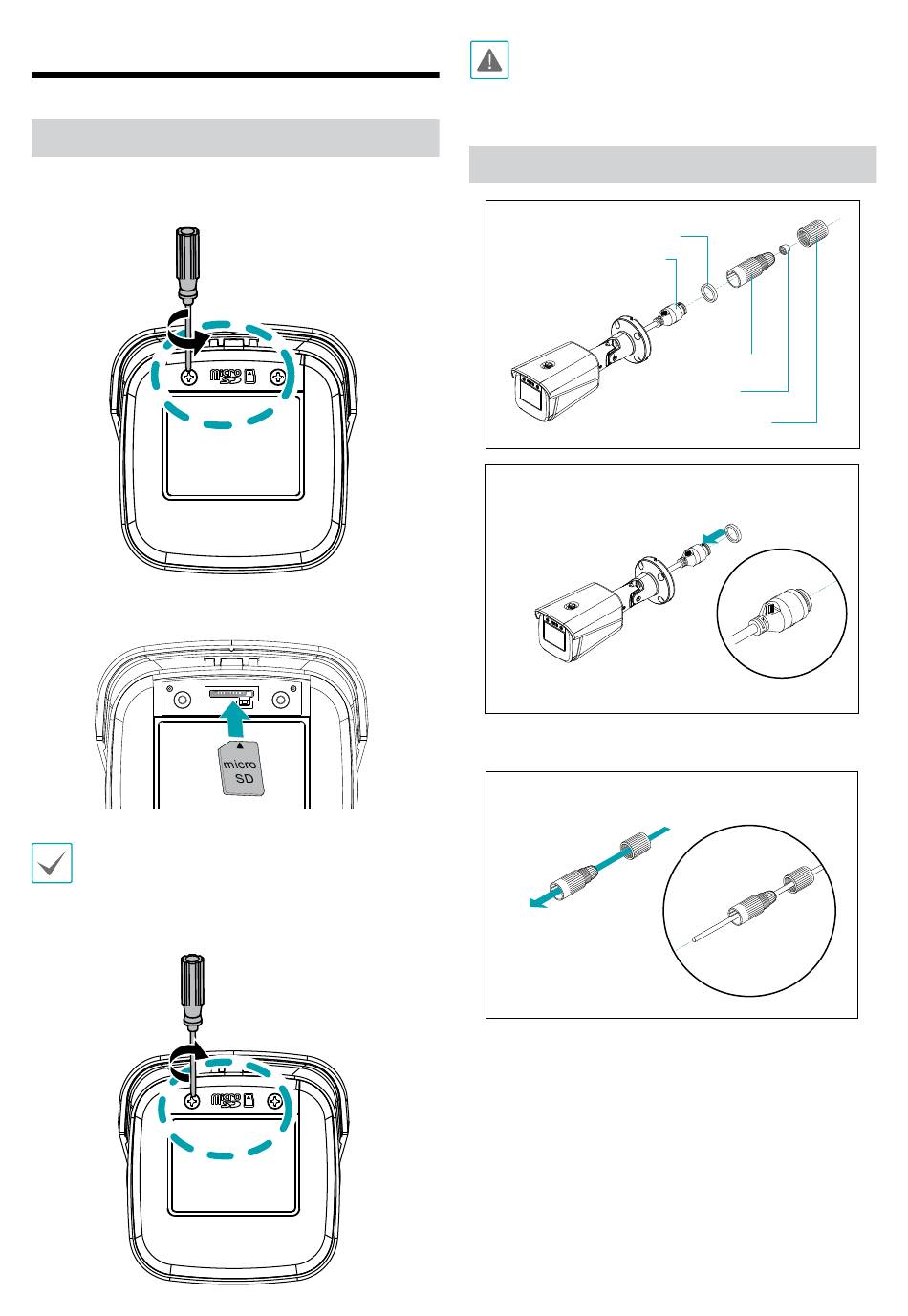 micro SD

micro
SD

micro SD