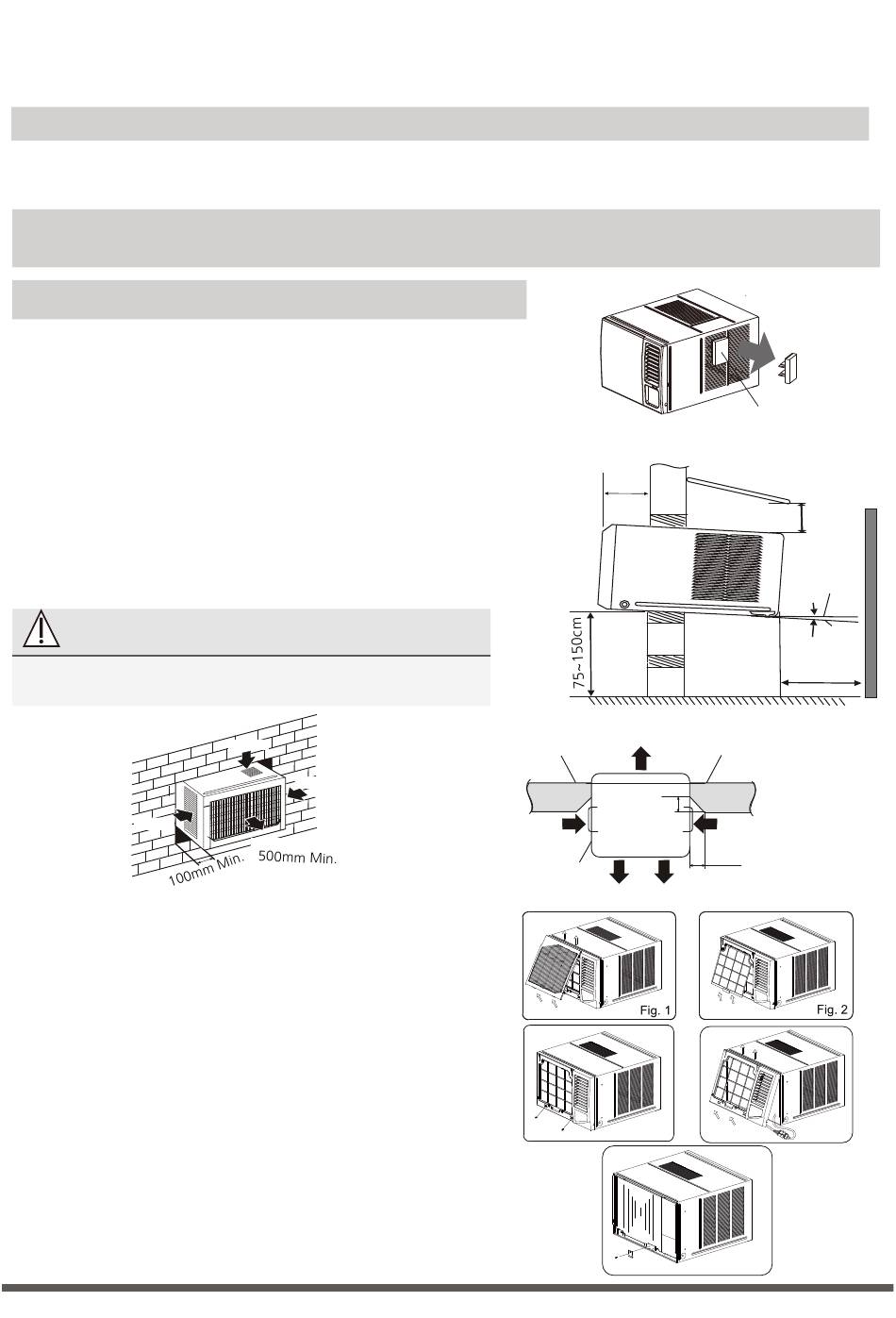 75~150cm

100mm Min.

500mm Min.

Fig. 1

Fig. 2