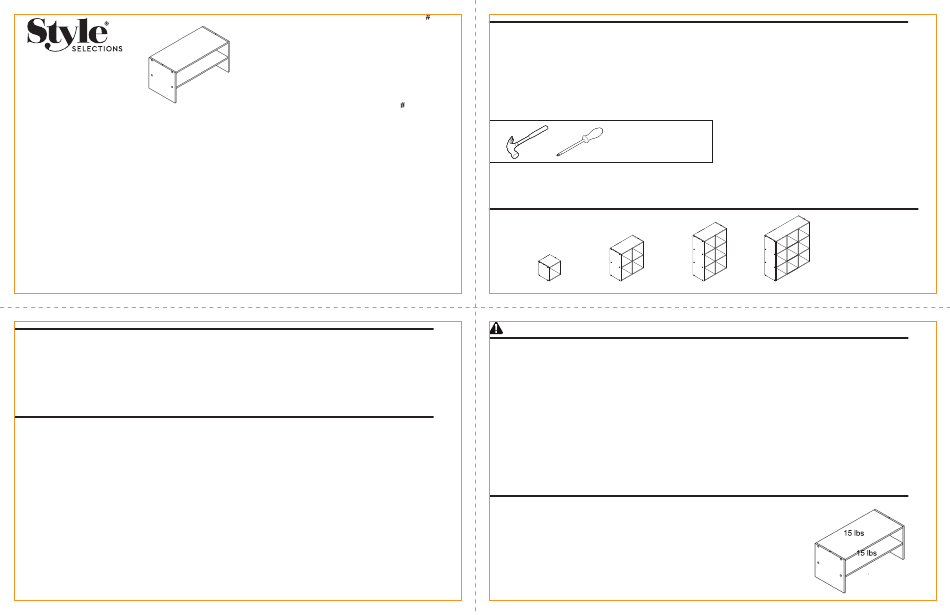 Style® SELECTIONS

#

#

15 lbs

15 lbs