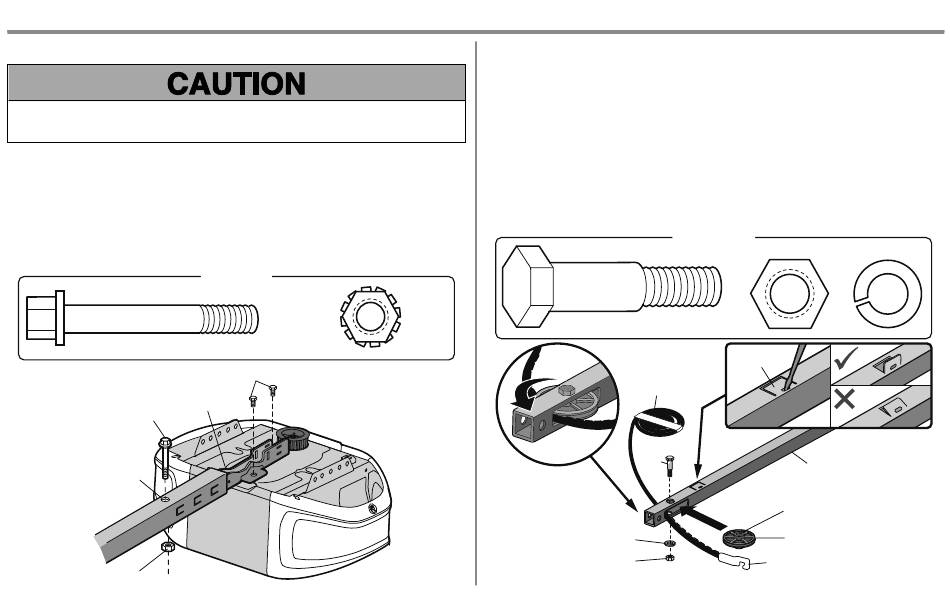 CAUTION