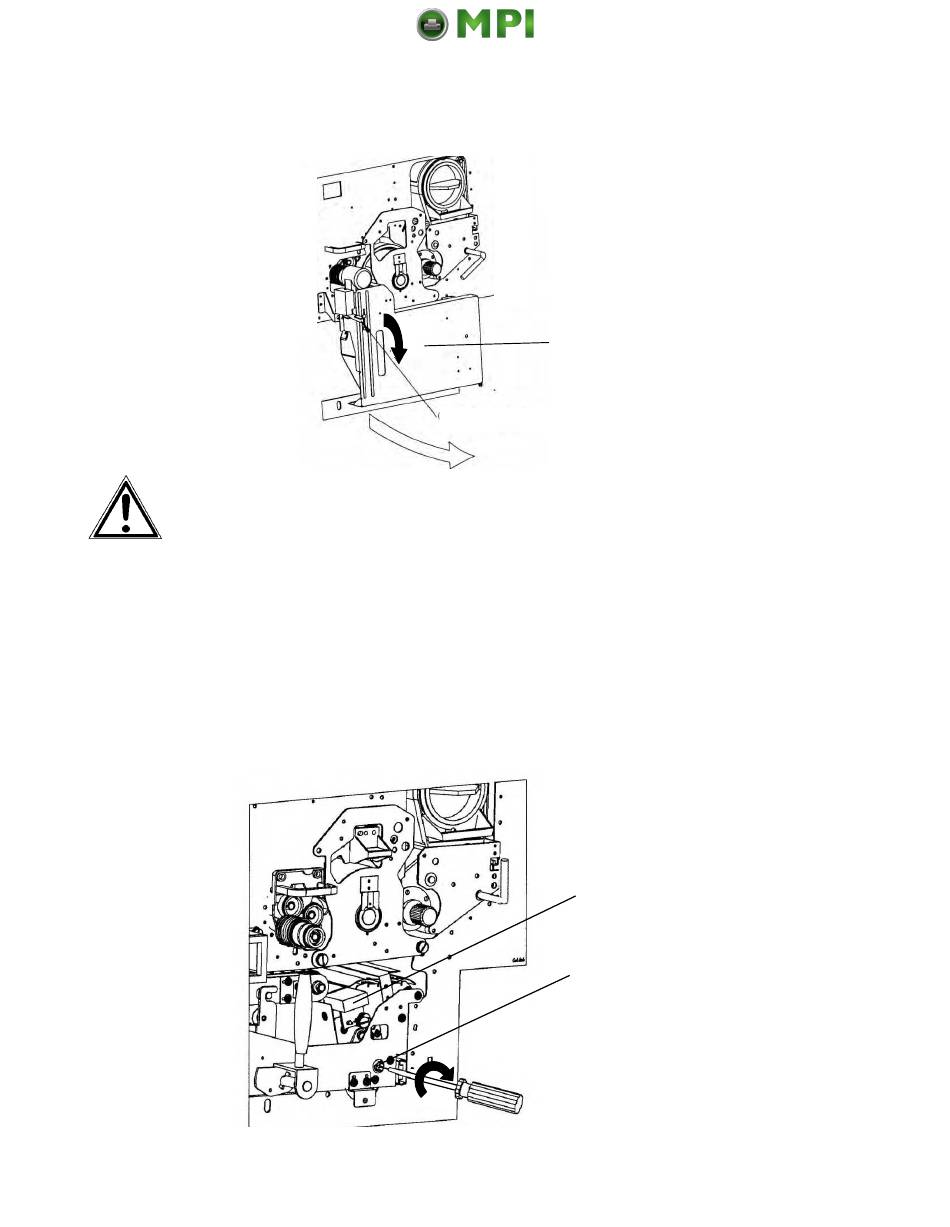 MPI