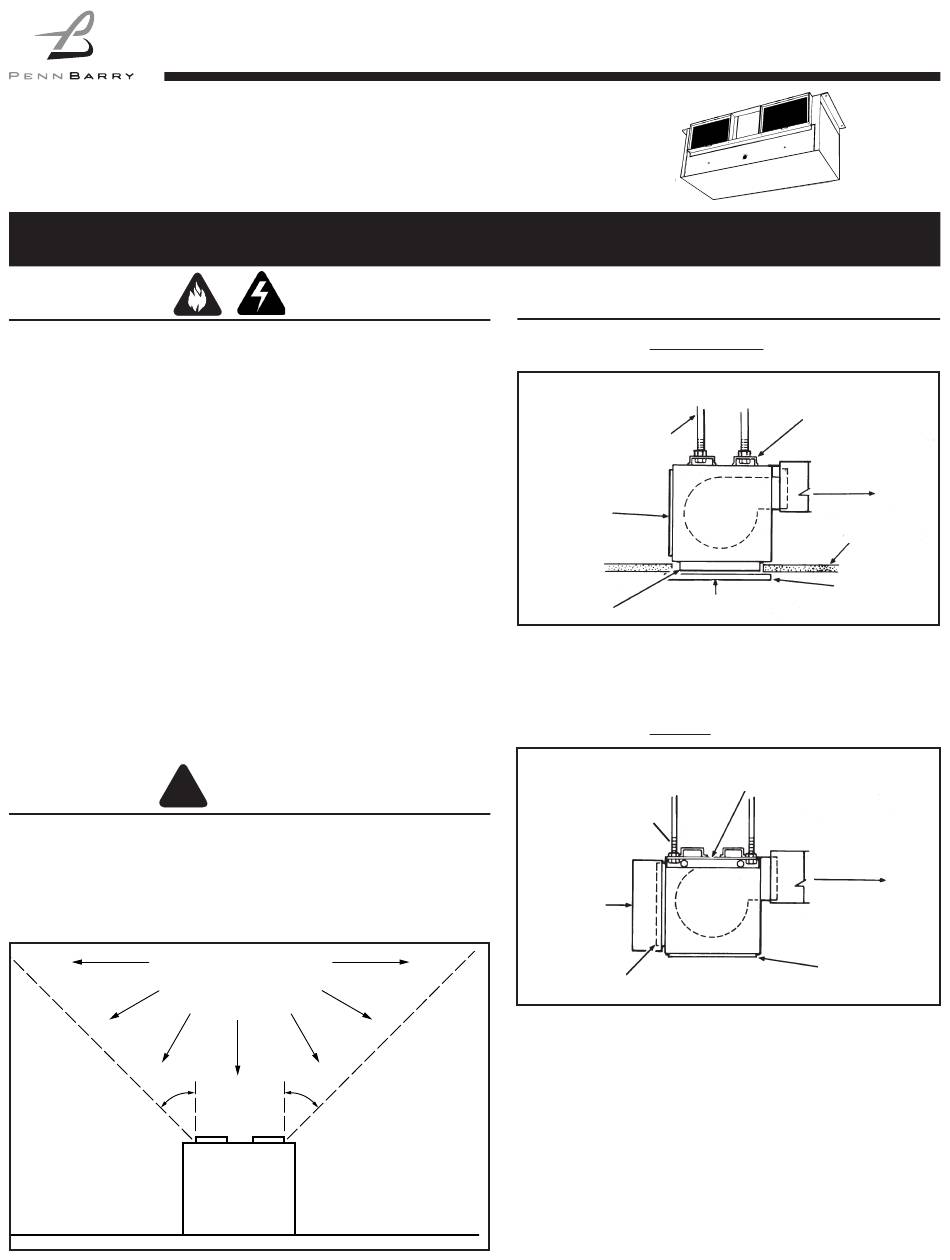 PENNBARRY