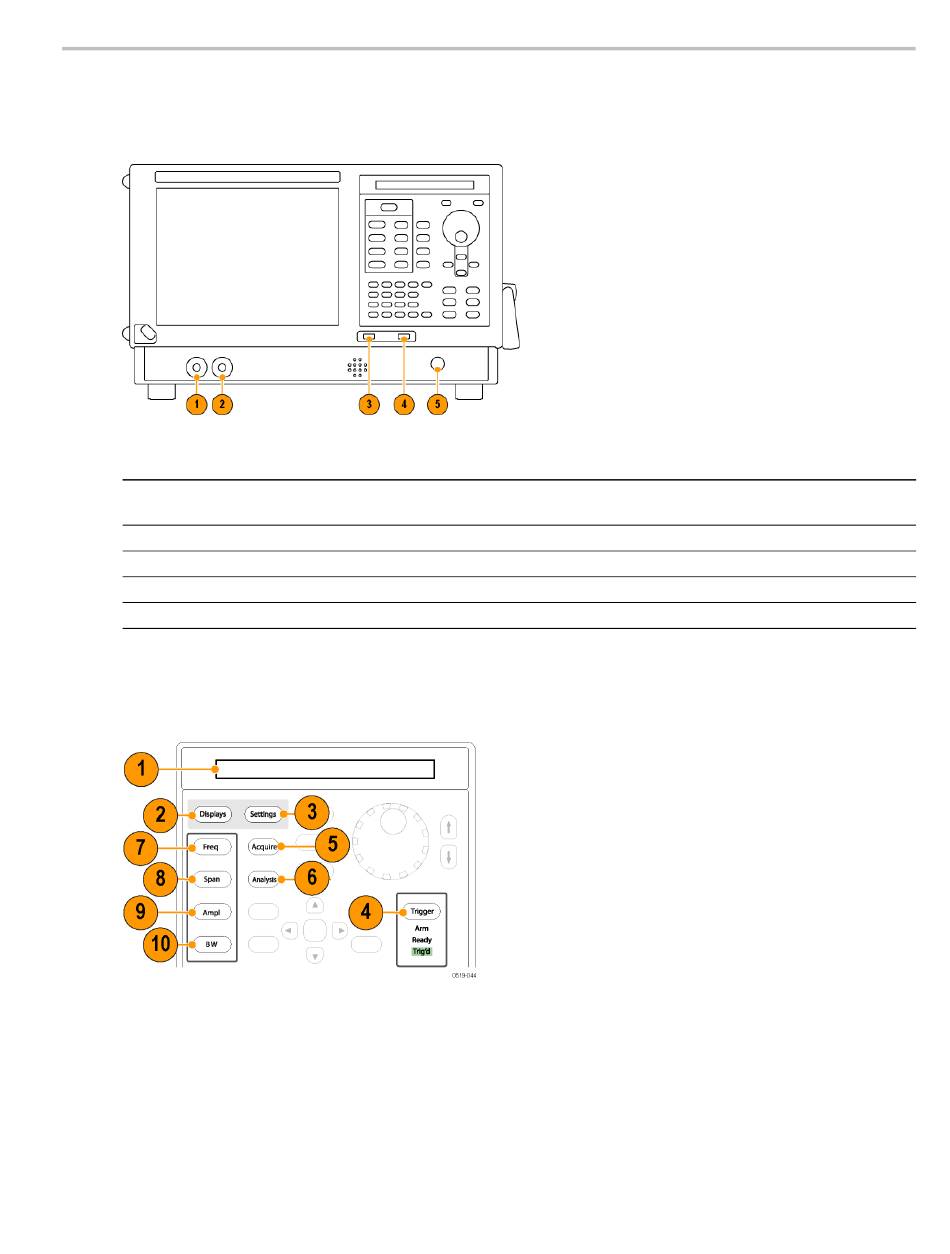 1 2 3 4 5

1

2 Displays

Settings 3

7 Freq

Acquire 5

8 Span

Analysis 6

9 Ampl

4 Trigger

Arm

Ready

Trig'd

10 BW

0519-044