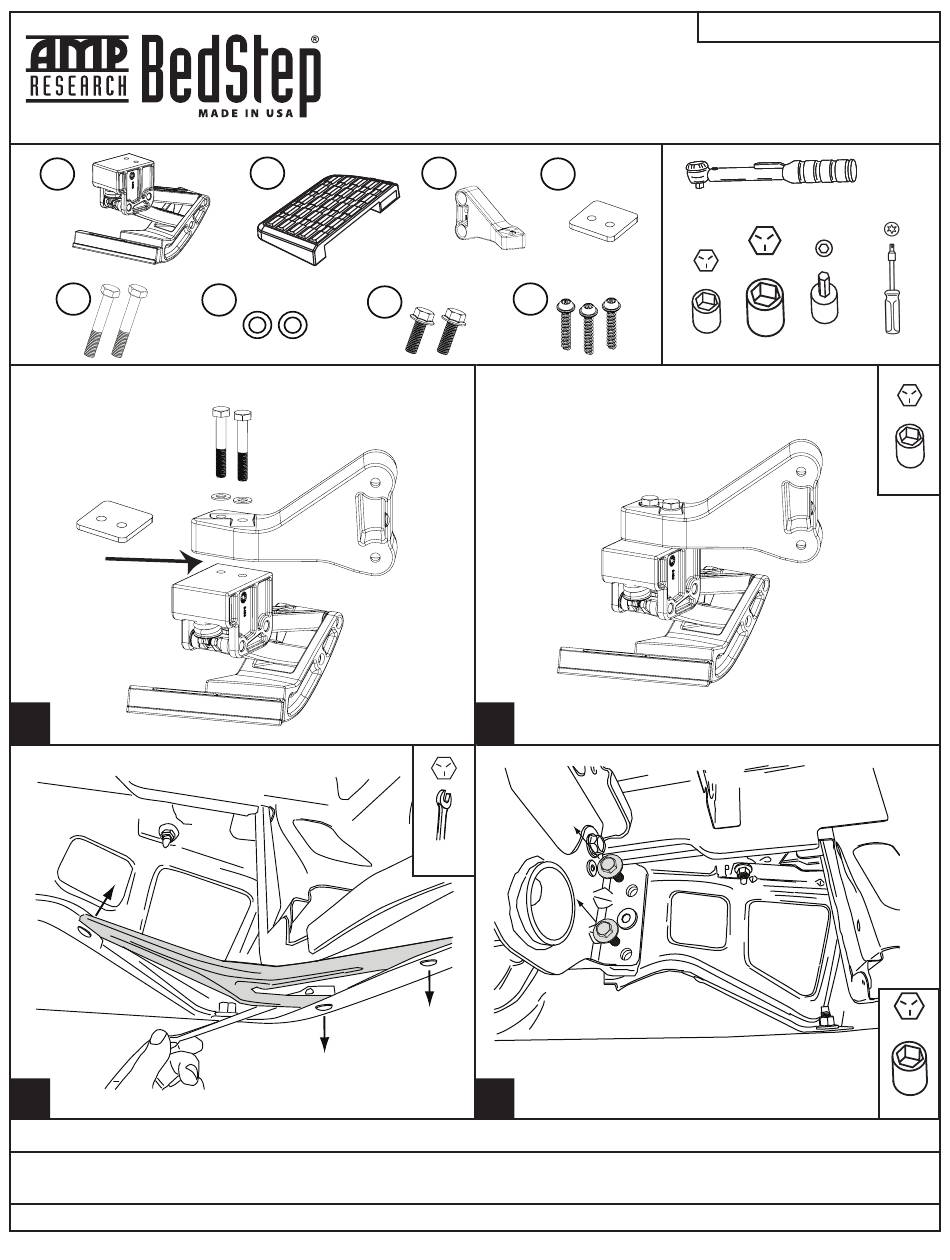 AMP RESEARCH BedStep®
MADE IN USA