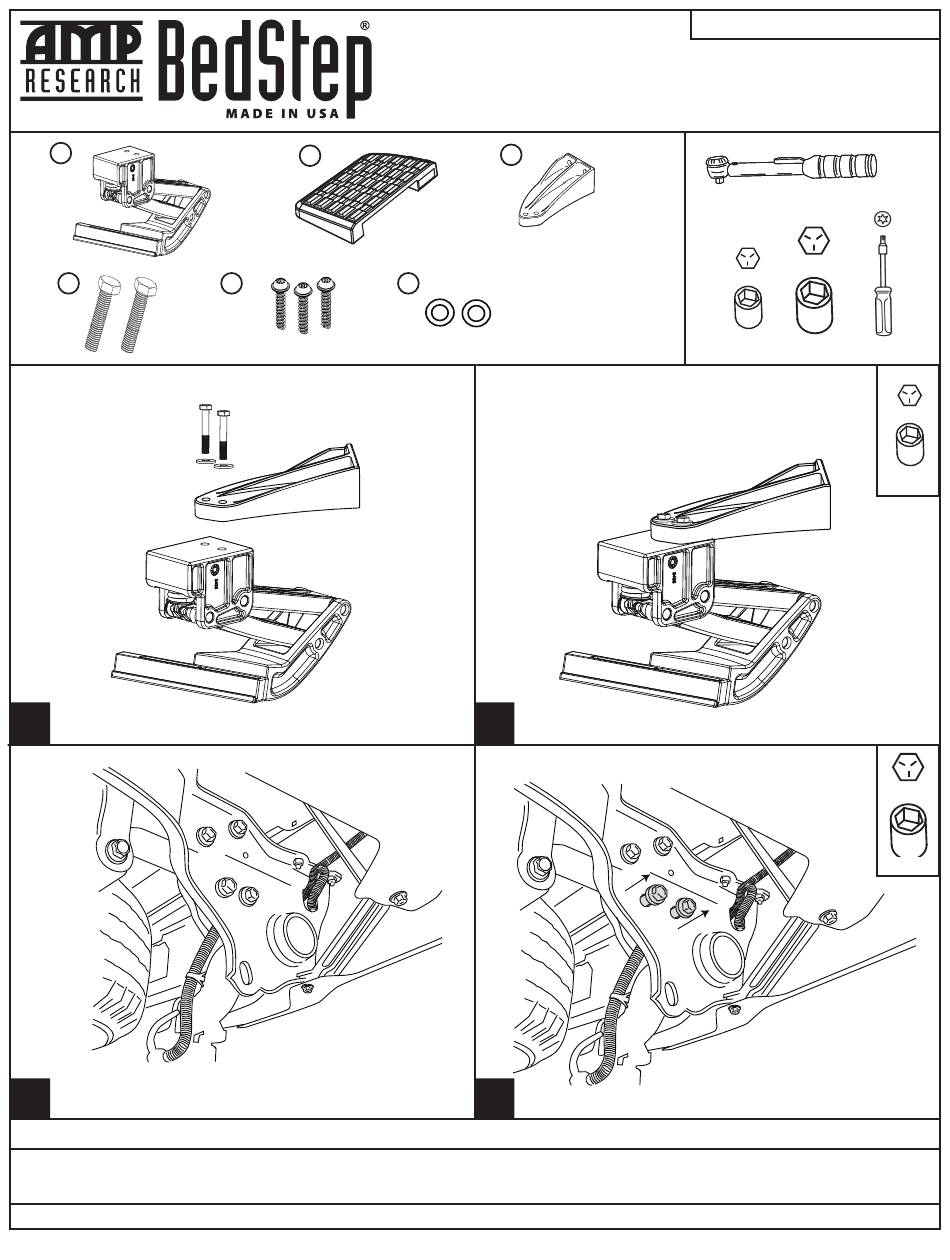 AMP RESEARCH BedStep®
MADE IN USA