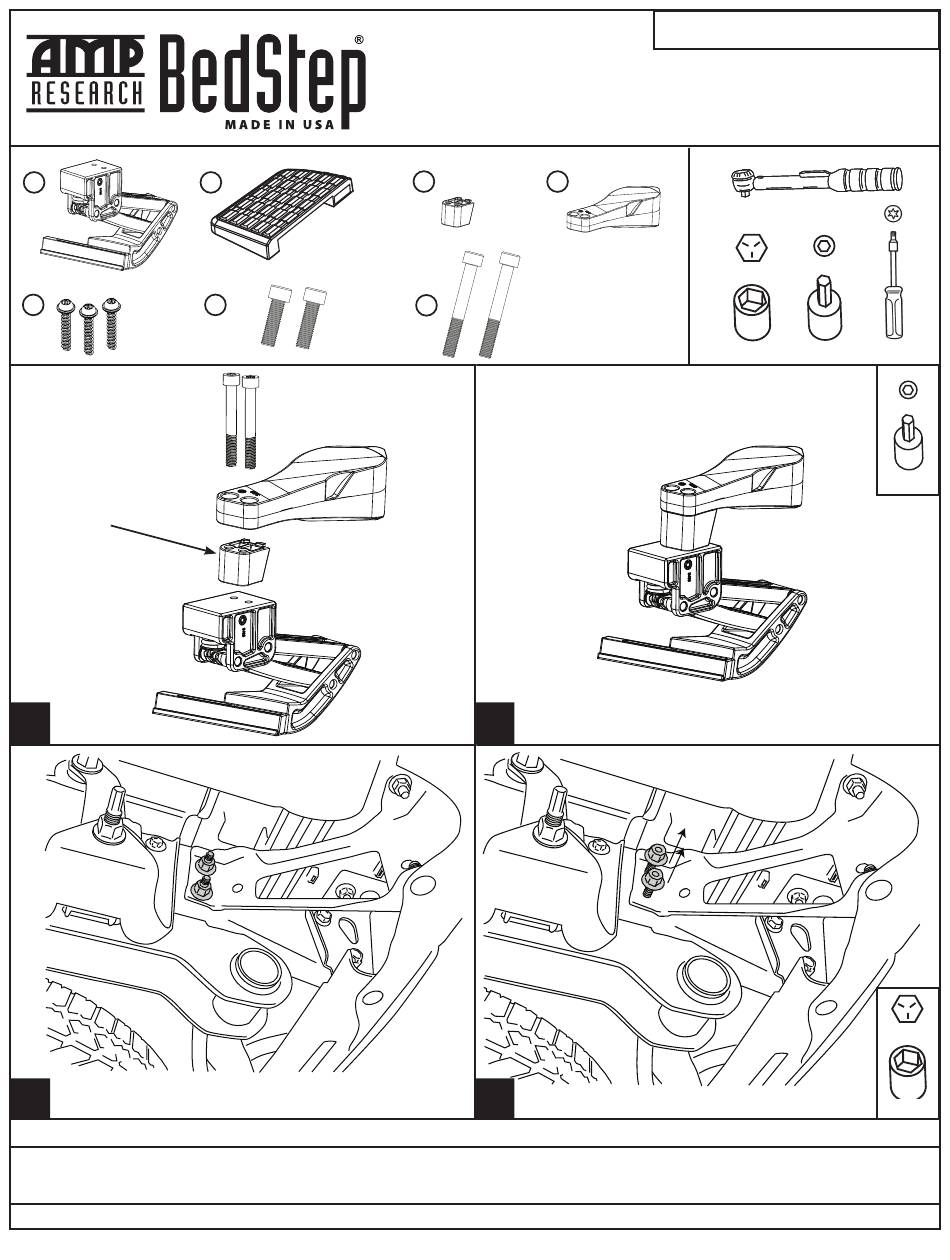 AMP RESEARCH BedStep®
MADE IN USA