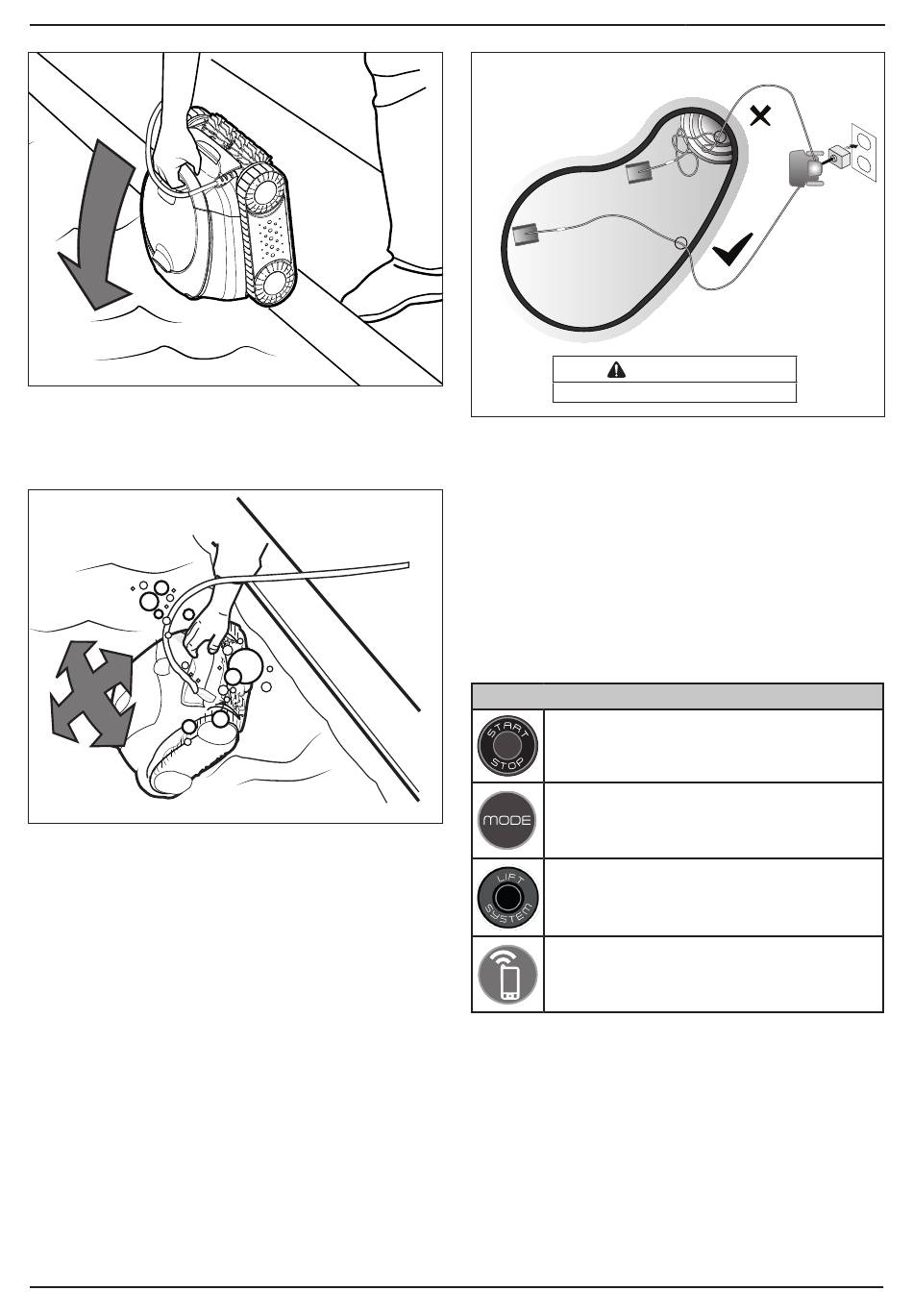 START
STOP

MODE

LIFT
SYSTEM