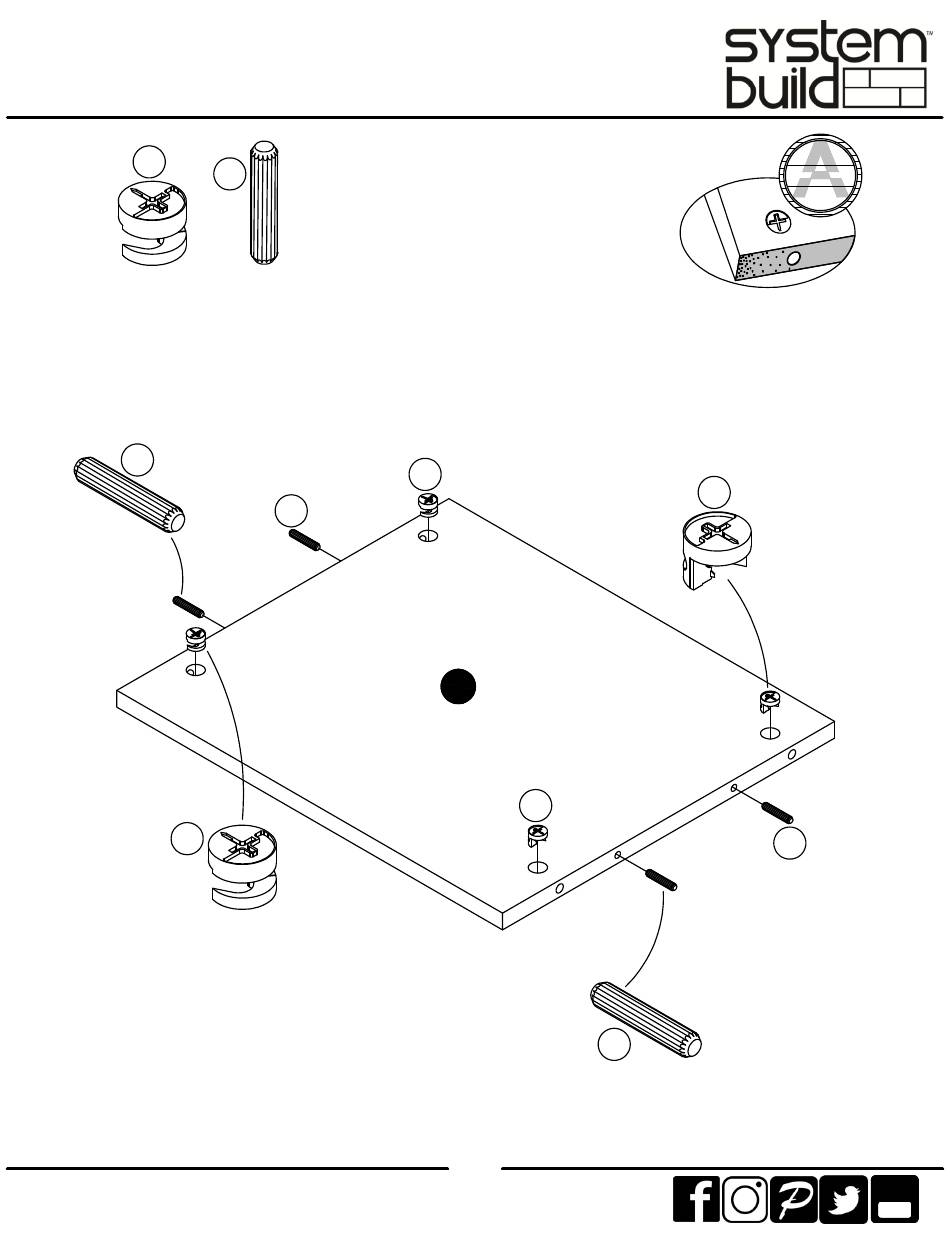 system build™

A