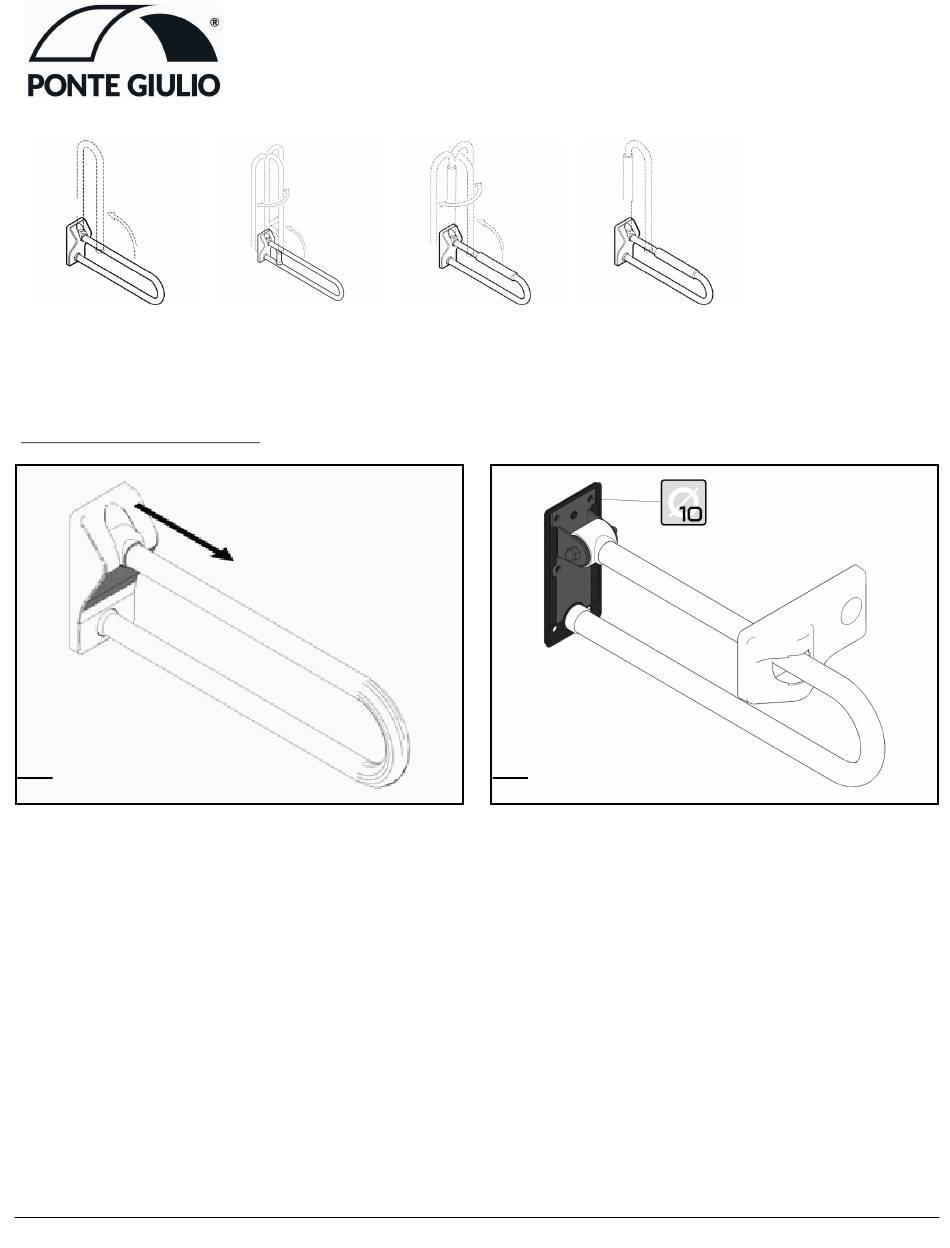 ®
PONTE GIULIO

Ø
10