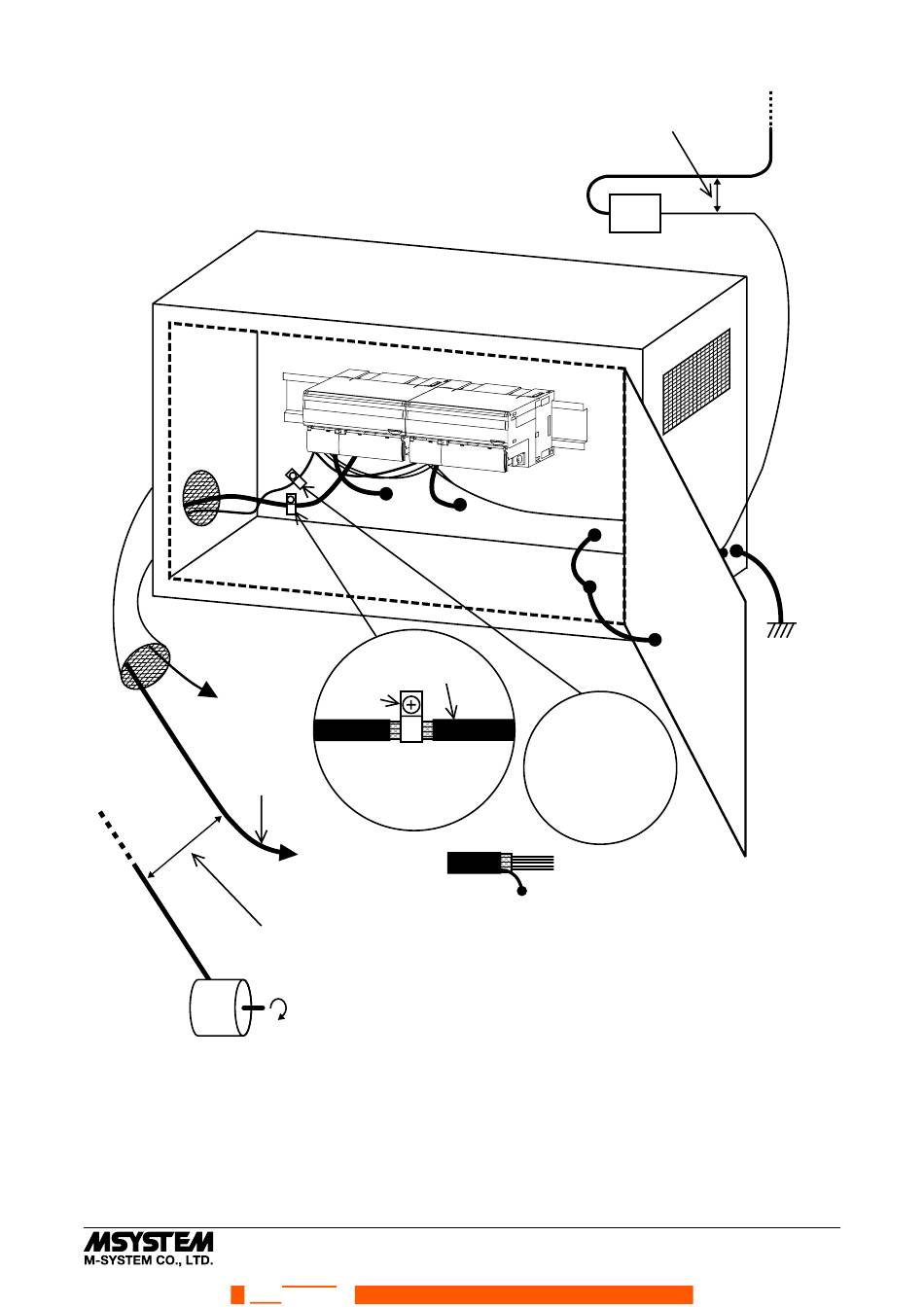 MSYSTEM
M-SYSTEM CO., LTD.