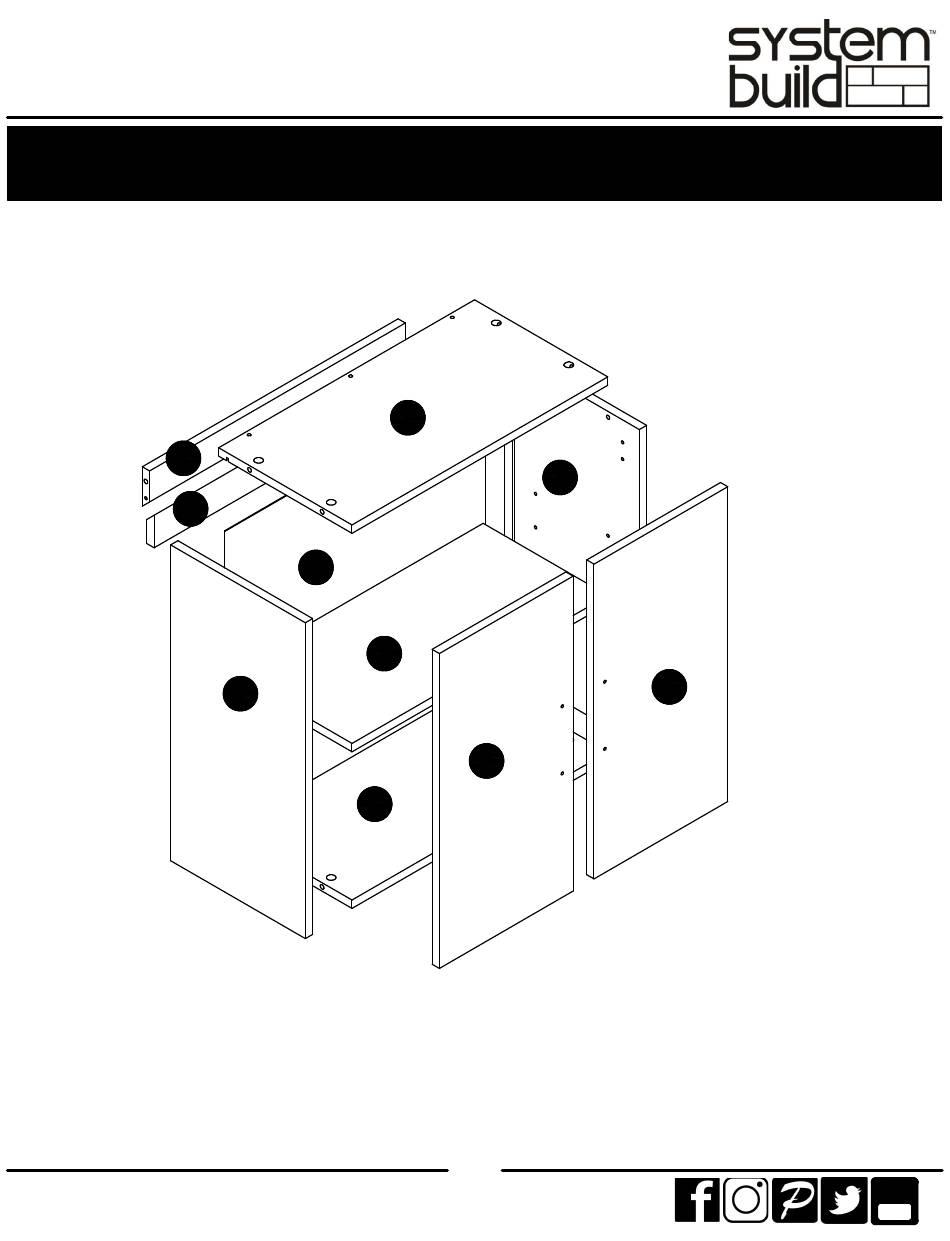 system build™