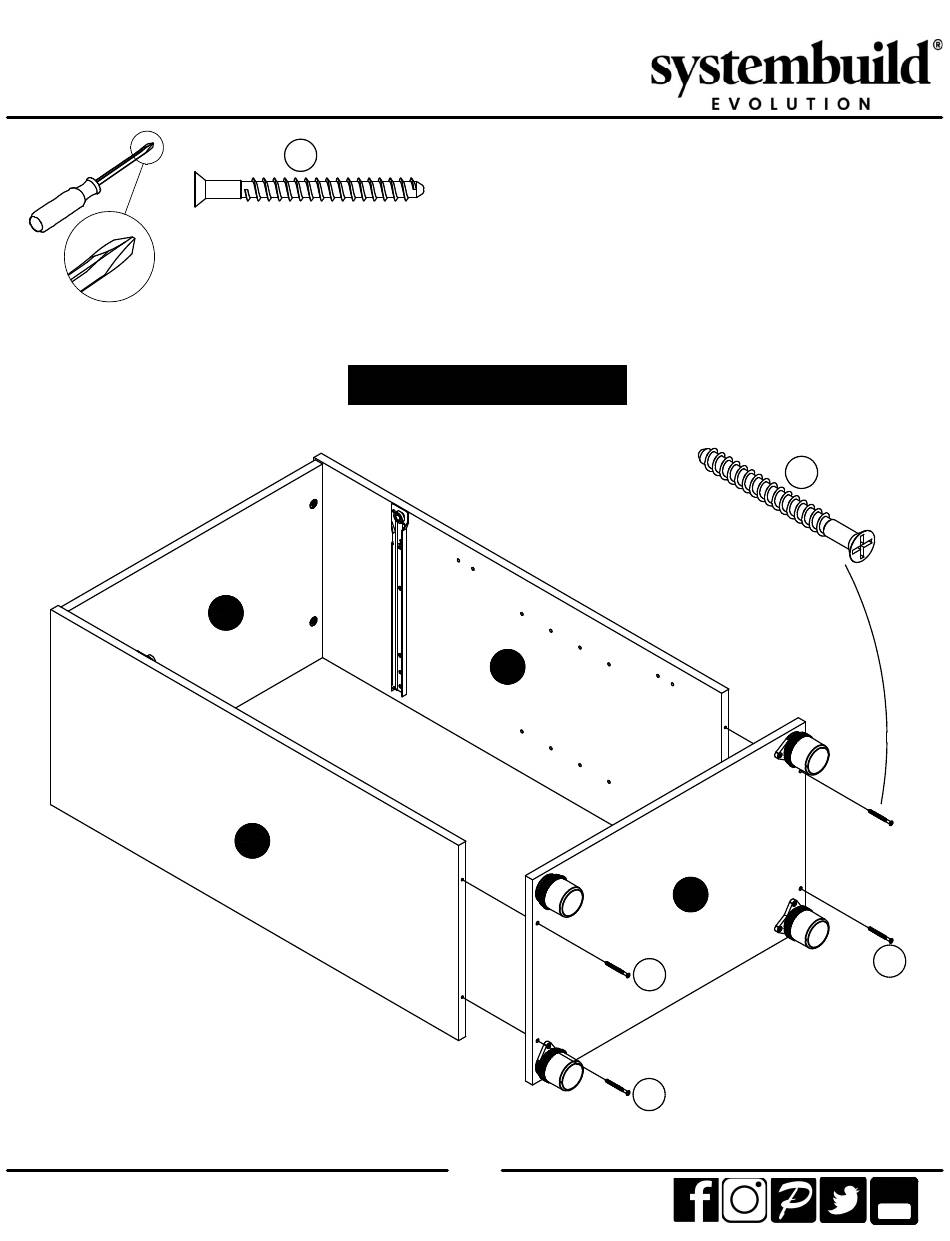 systembuild®
EVOLUTION