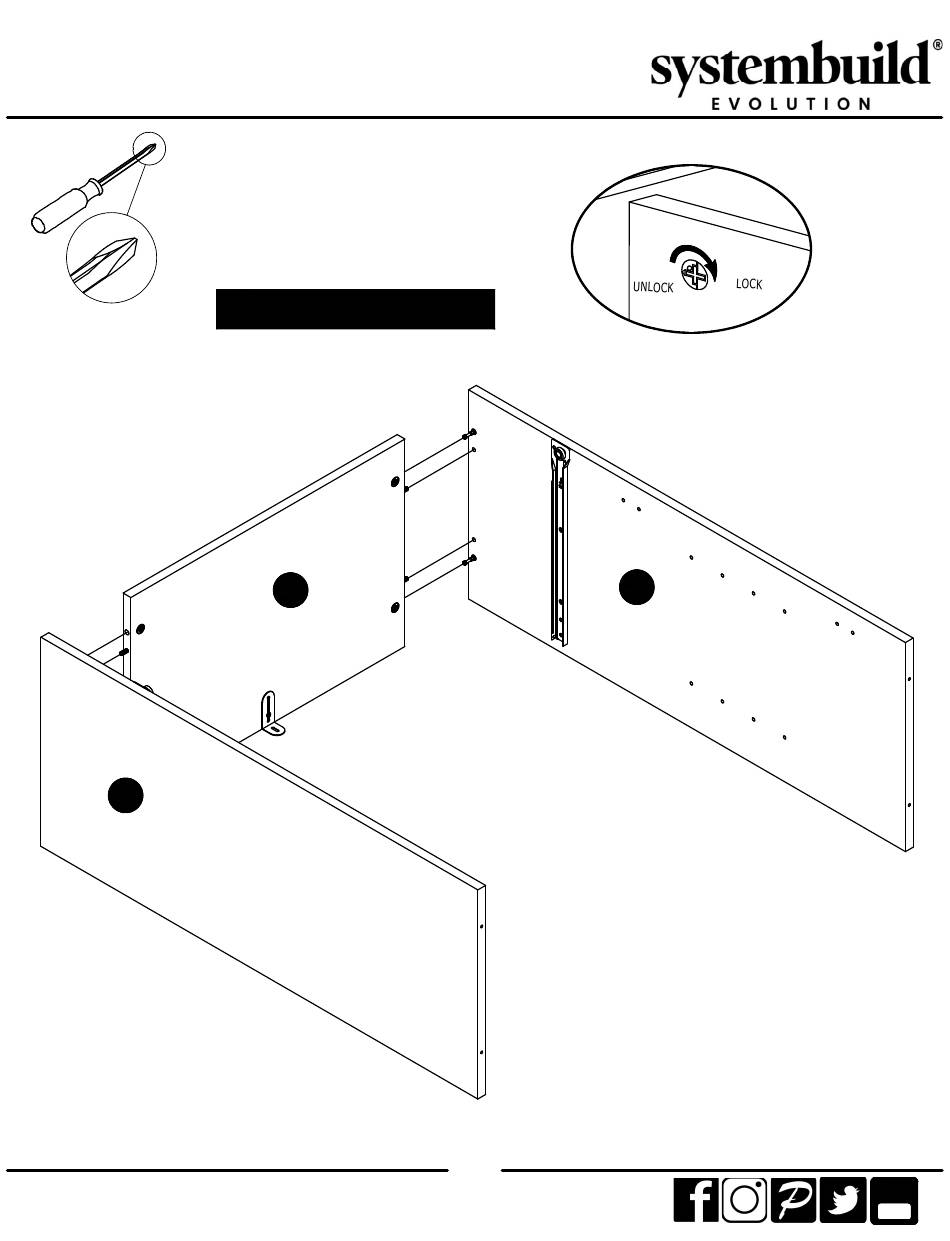 systembuild®
EVOLUTION

UNLOCK LOCK