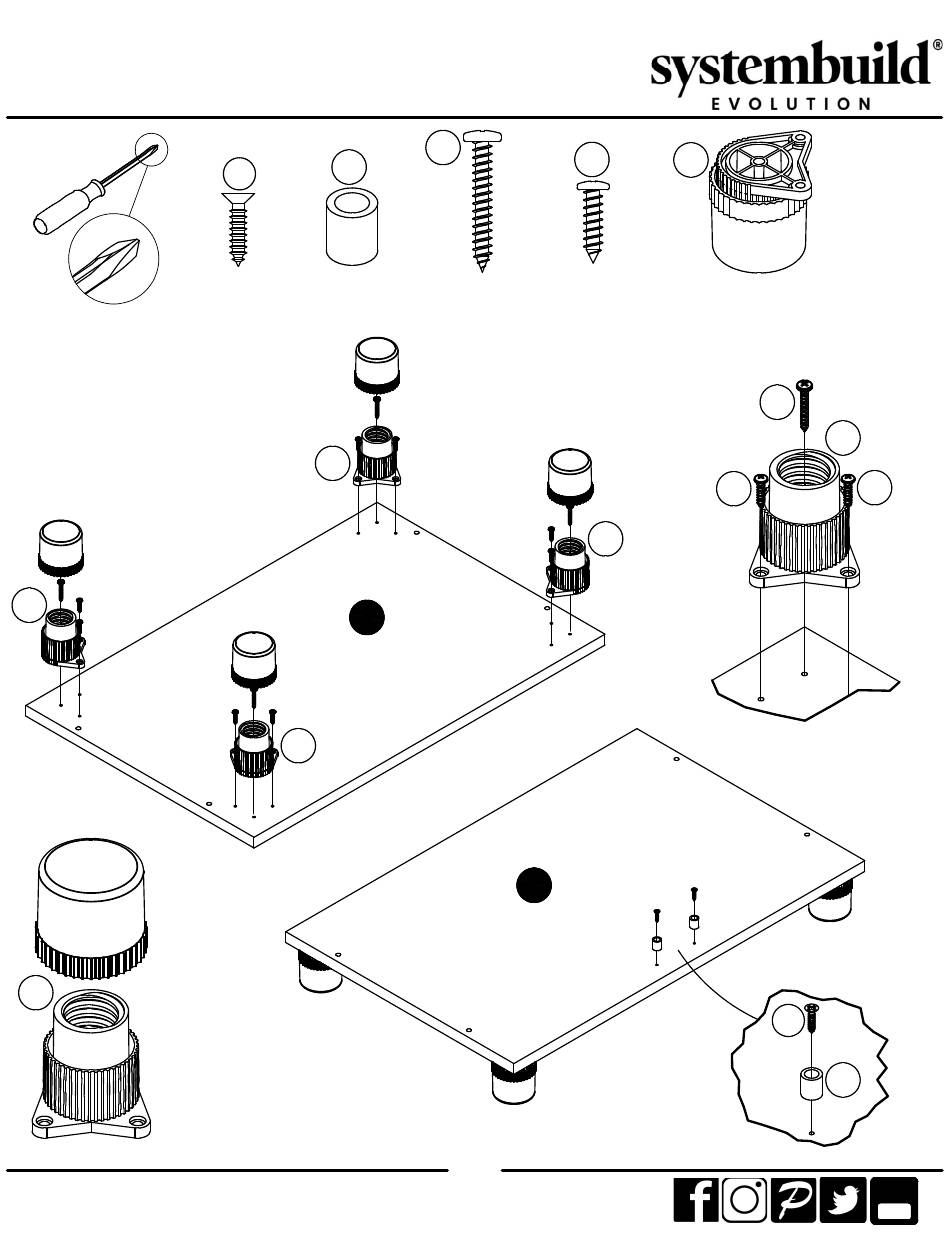 systembuild®
EVOLUTION