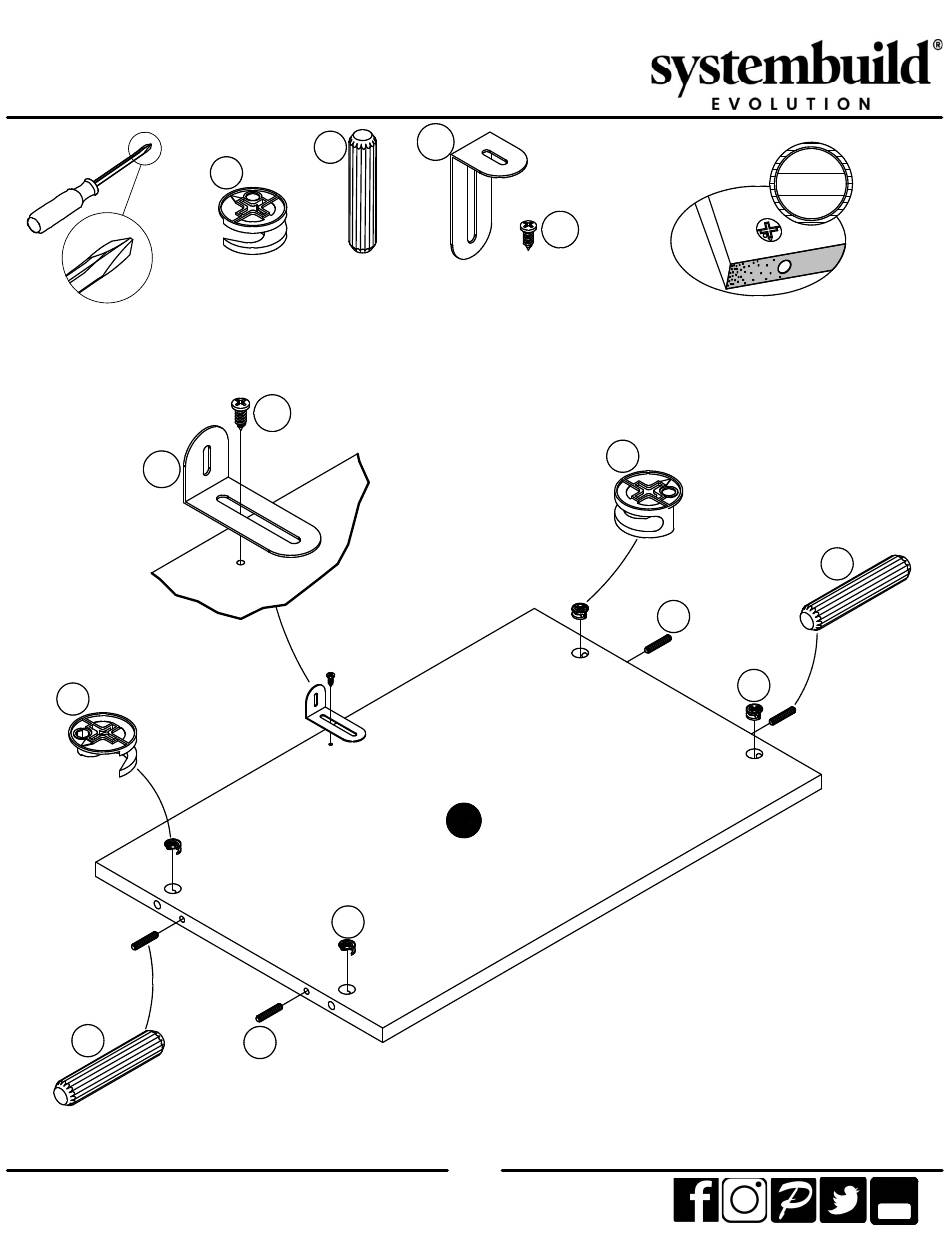 systembuild®
EVOLUTION