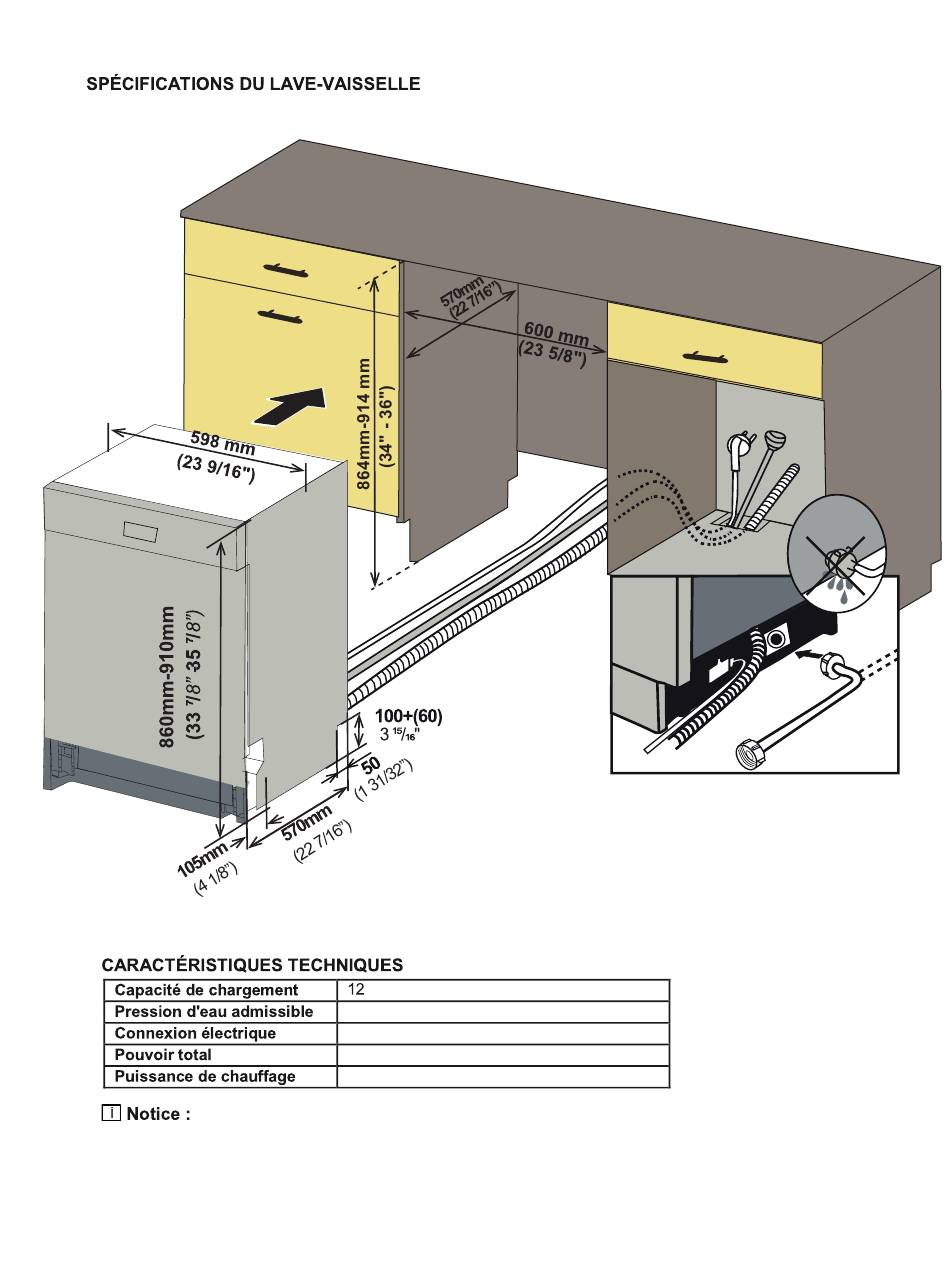 SPÉCIFICATIONS DU LAVE-VAISSELLE

570mm
(22 7/16")

600 mm
(23 5/8")

864mm-914 mm
(34" - 36")

598 mm
(23 9/16")

860mm-910mm
(33 7/8" 35 7/8")

100+(60)
3 $^{15}/_{16}$"

50
(1 31/32")

570mm
(22 7/16")

105mm
(4 1/8")

CARACTÉRISTIQUES TECHNIQUES

| Capacité de chargement | 12 |
|---|---|
| Pression d'eau admissible | |
| Connexion électrique | |
| Pouvoir total | |
| Puissance de chauffage | |

i Notice :