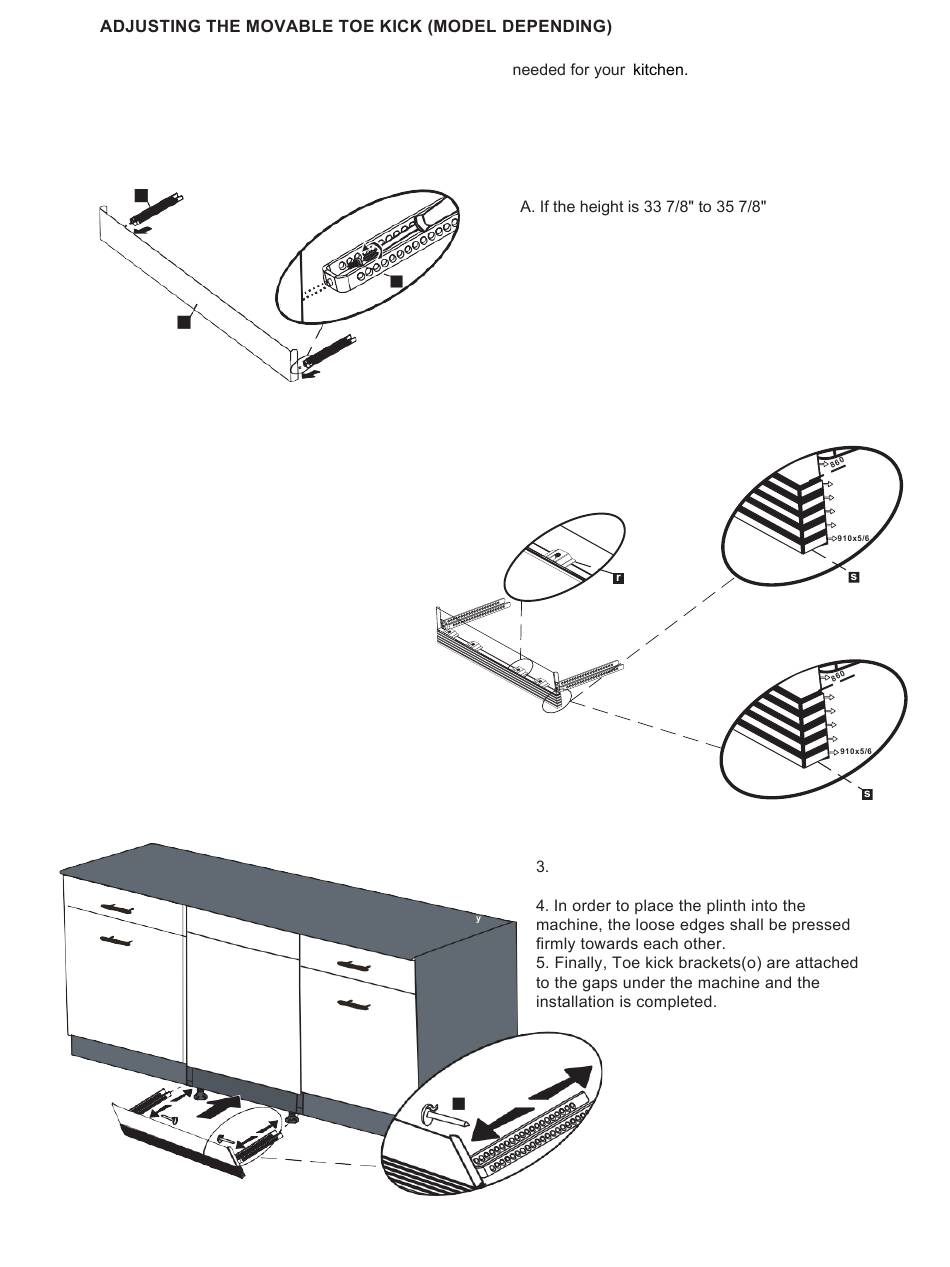 ADJUSTING THE MOVABLE TOE KICK (MODEL DEPENDING)

needed for your kitchen.

A. If the height is 33 7/8" to 35 7/8"

860

910x5/6

r

s

860

910x5/6

s

3.

4. In order to place the plinth into the machine, the loose edges shall be pressed firmly towards each other.
5. Finally, Toe kick brackets(o) are attached to the gaps under the machine and the installation is completed.

y