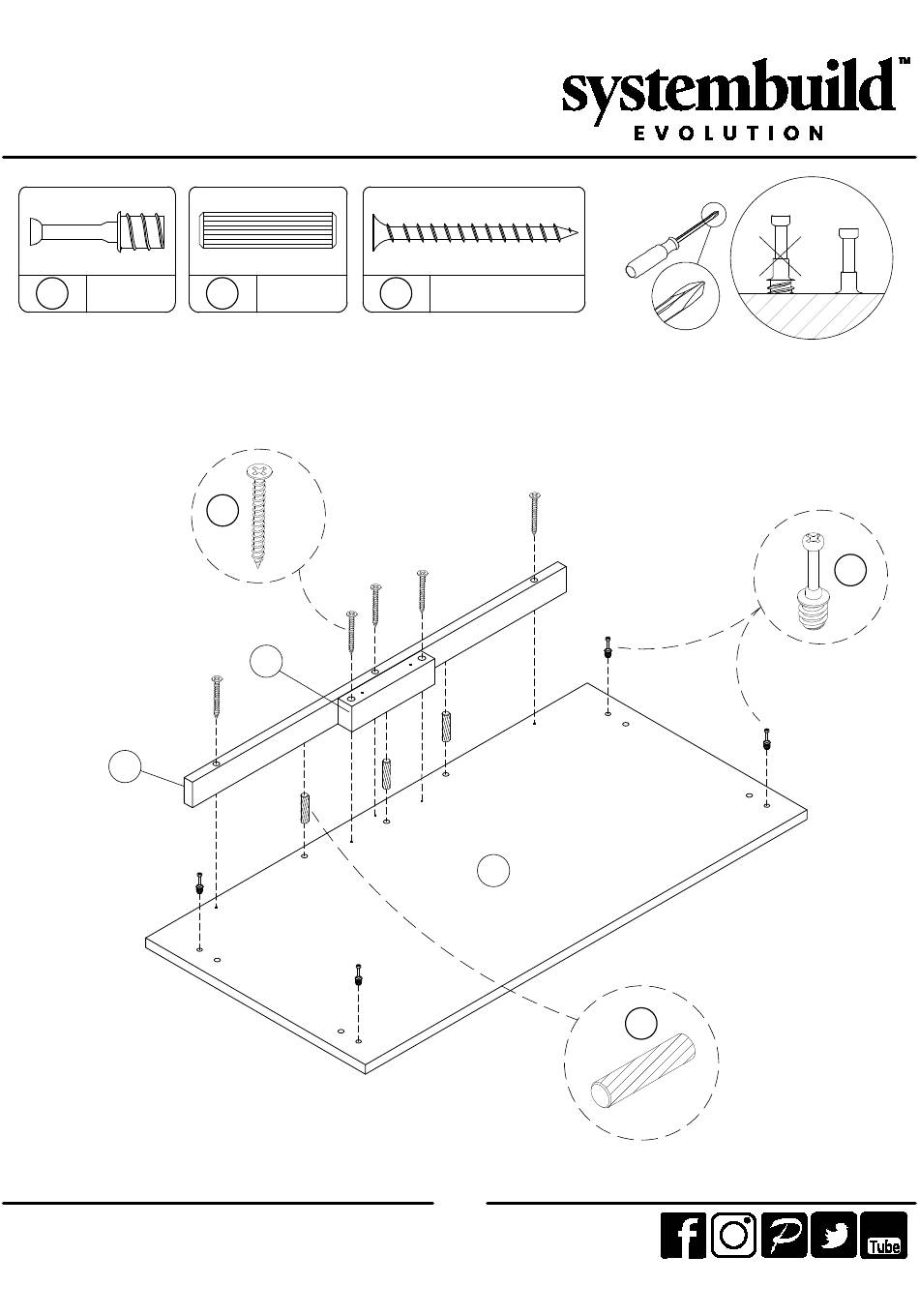 systembuild™
EVOLUTION

Tube