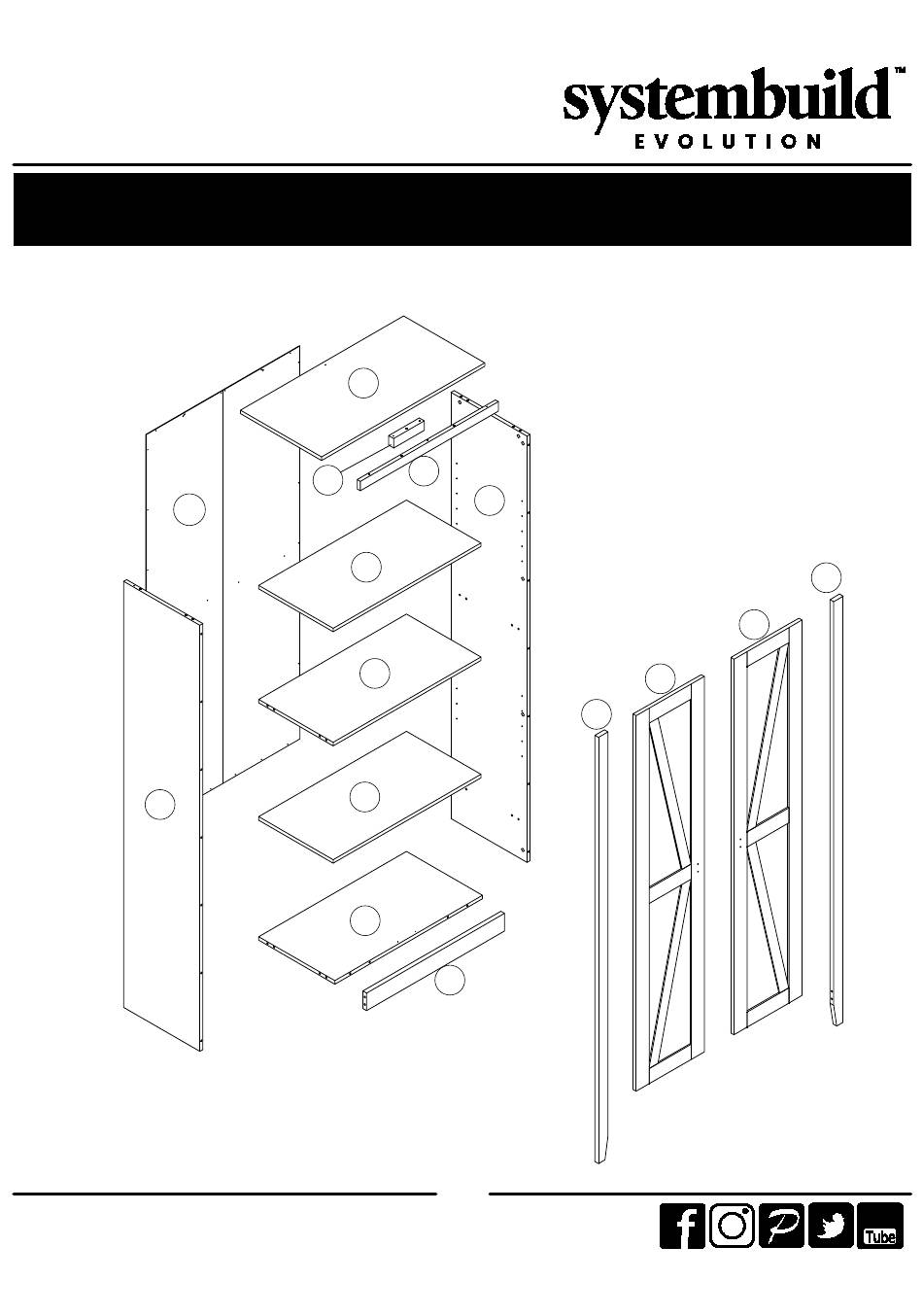 systembuild™
EVOLUTION

Tube