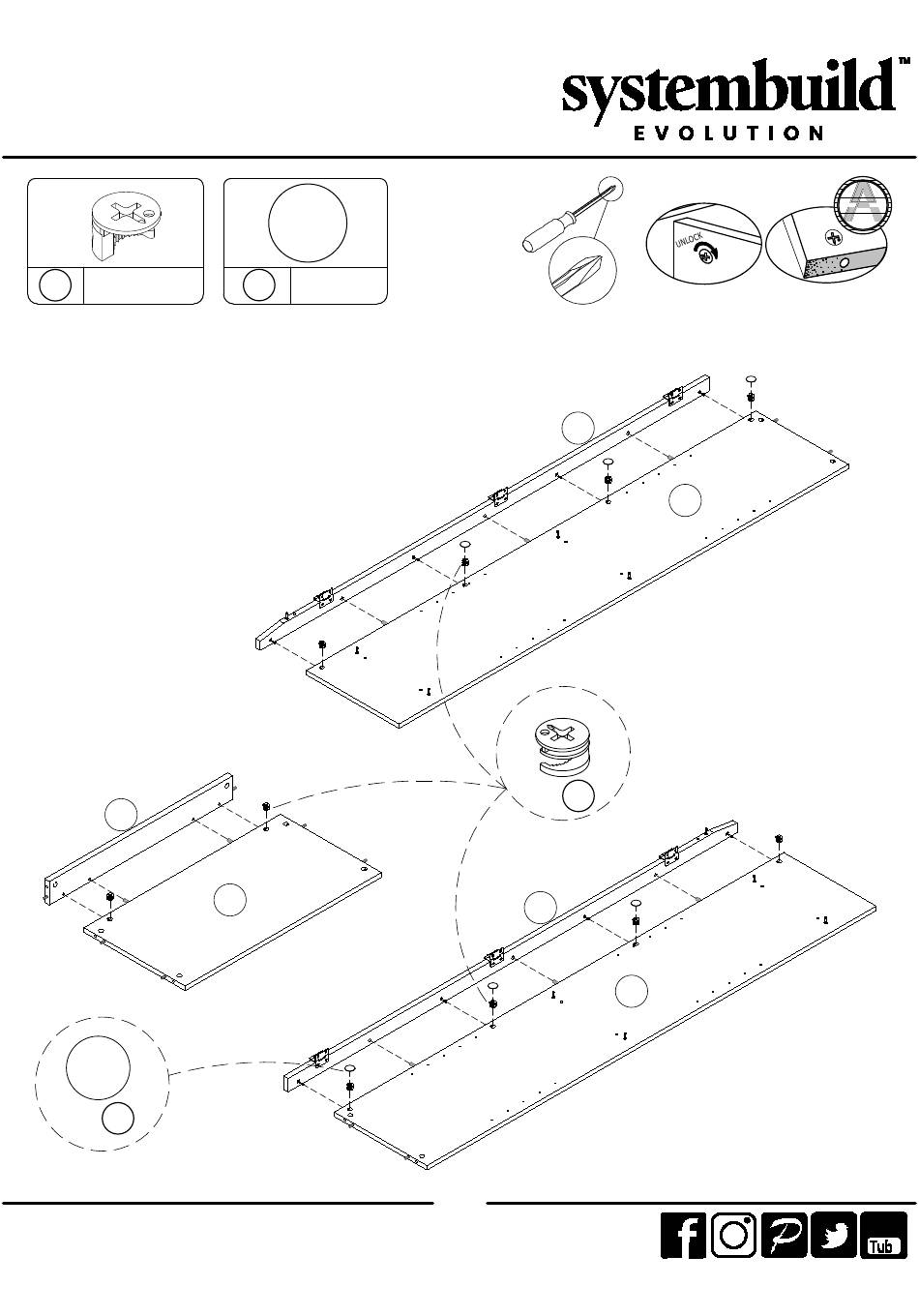 systembuild™
EVOLUTION

UNLOCK

A

Tub