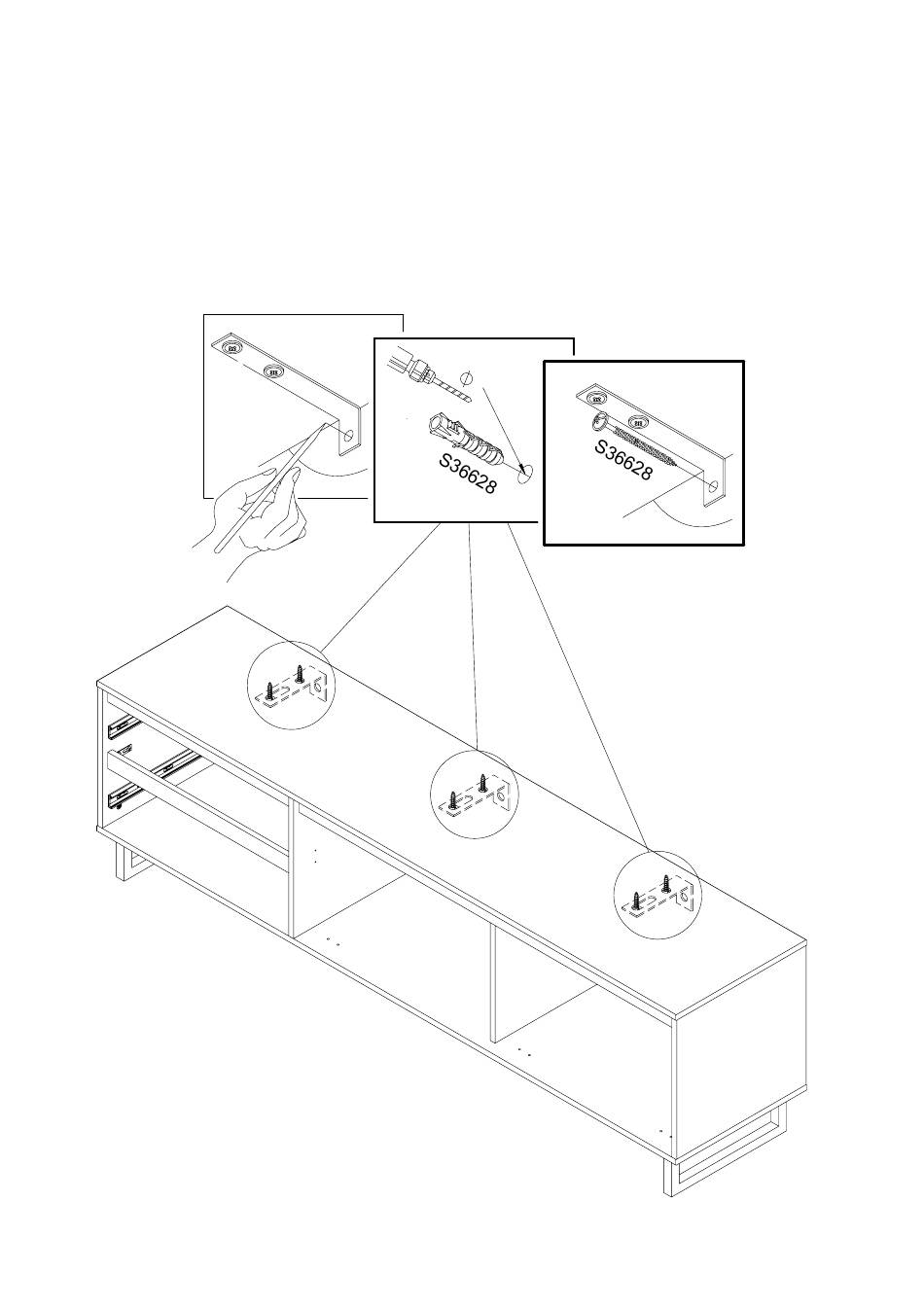 S36628

S36628