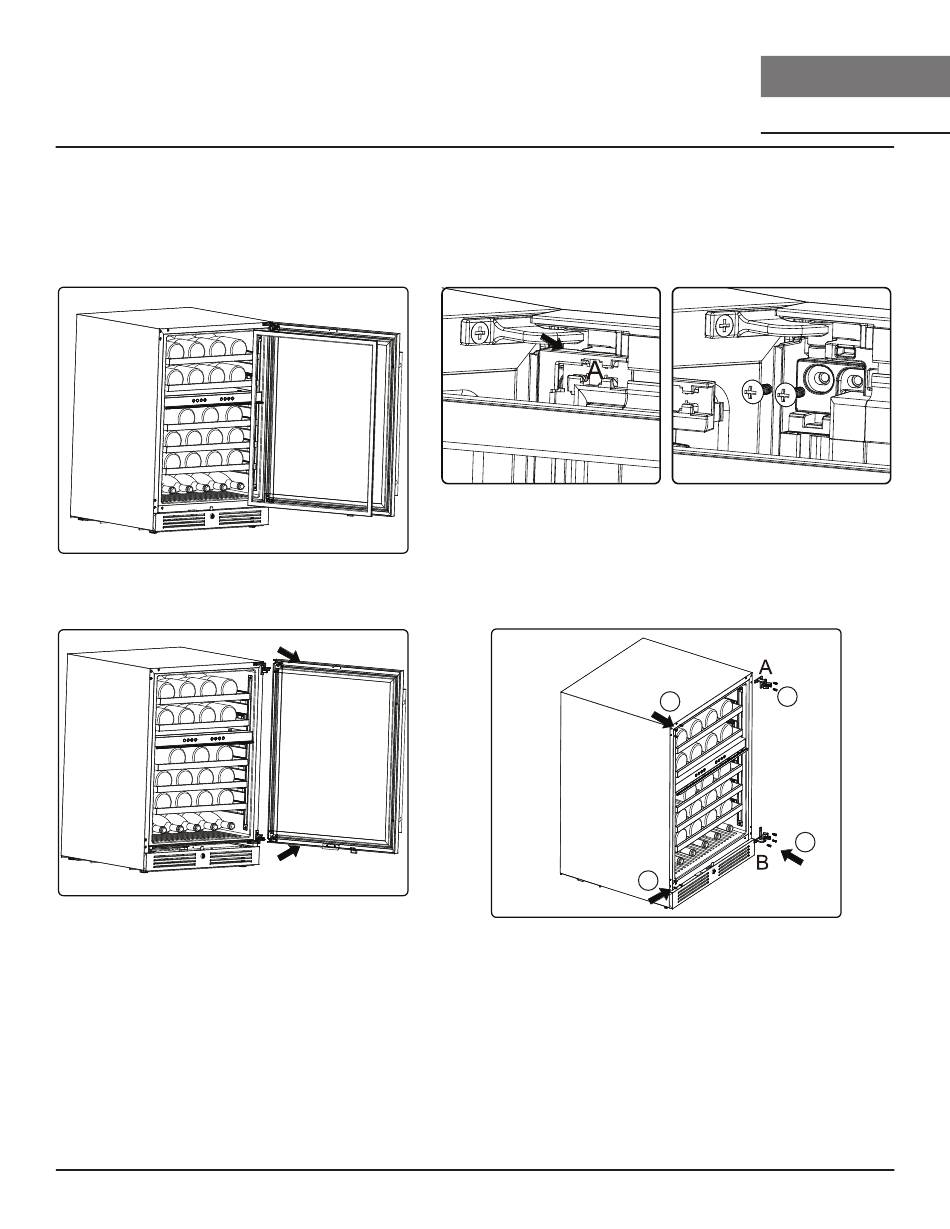 A

A

B