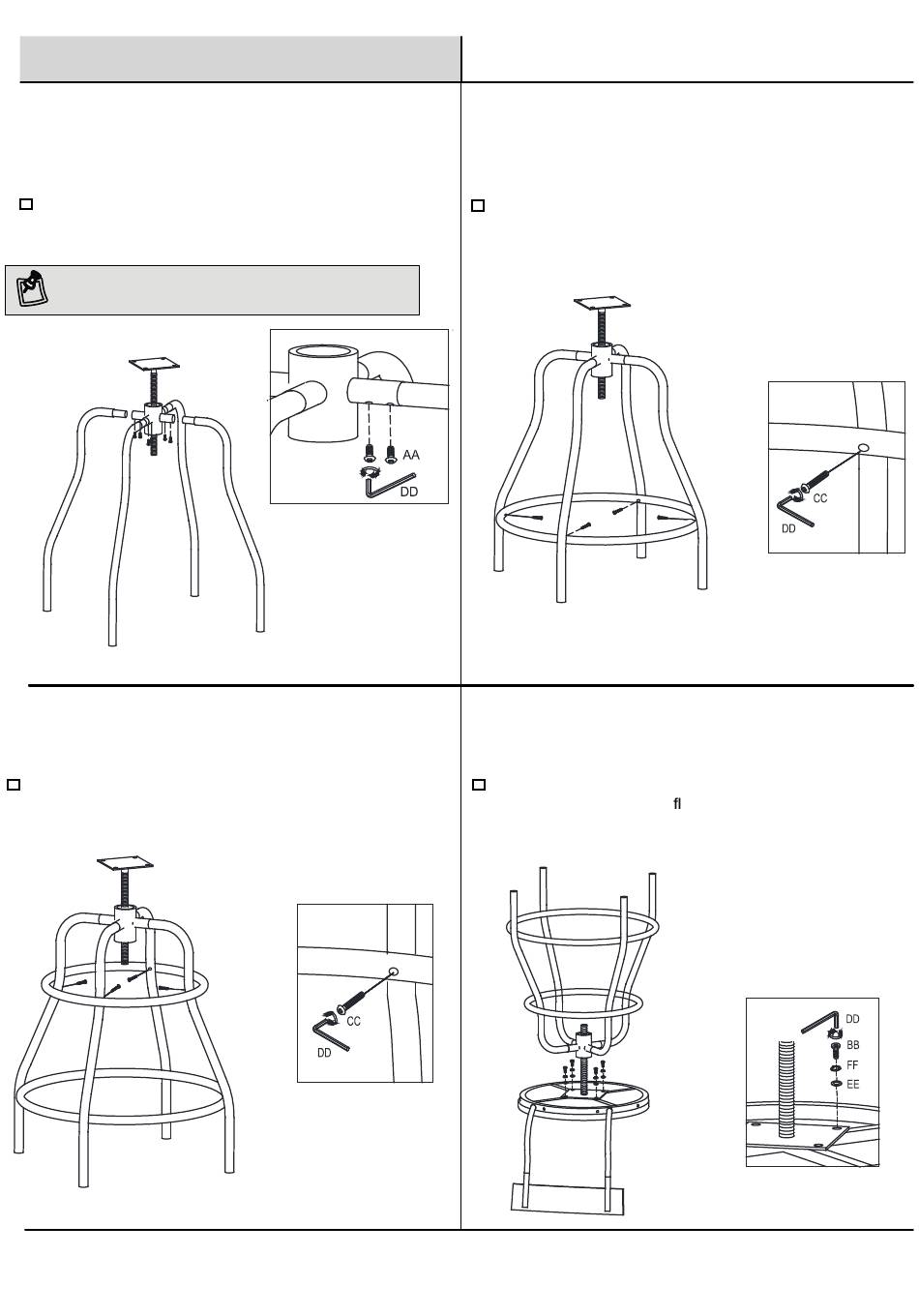 AA
DD

CC
DD

fl

CC
DD

DD
BB
FF
EE