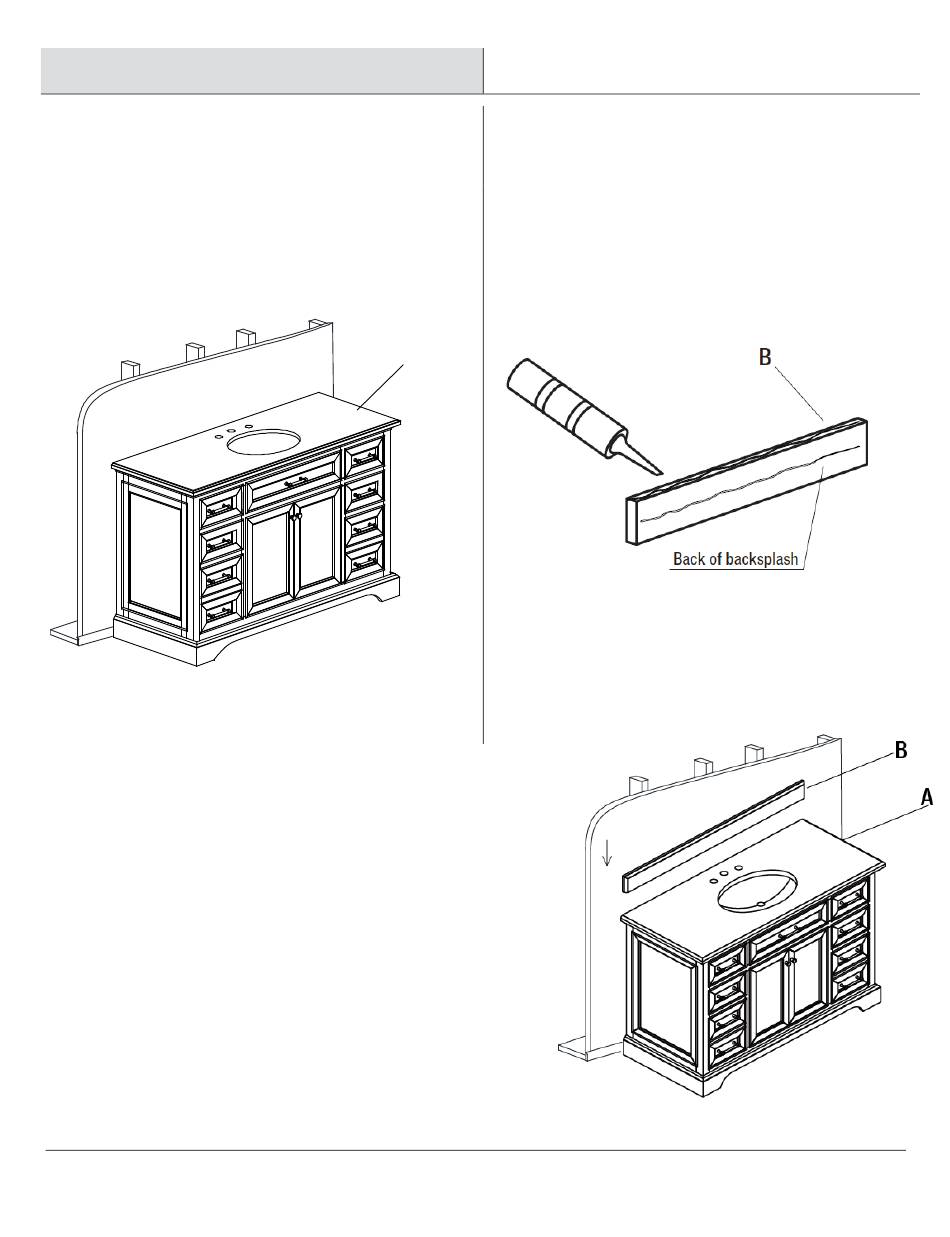 B

Back of backsplash

B

A