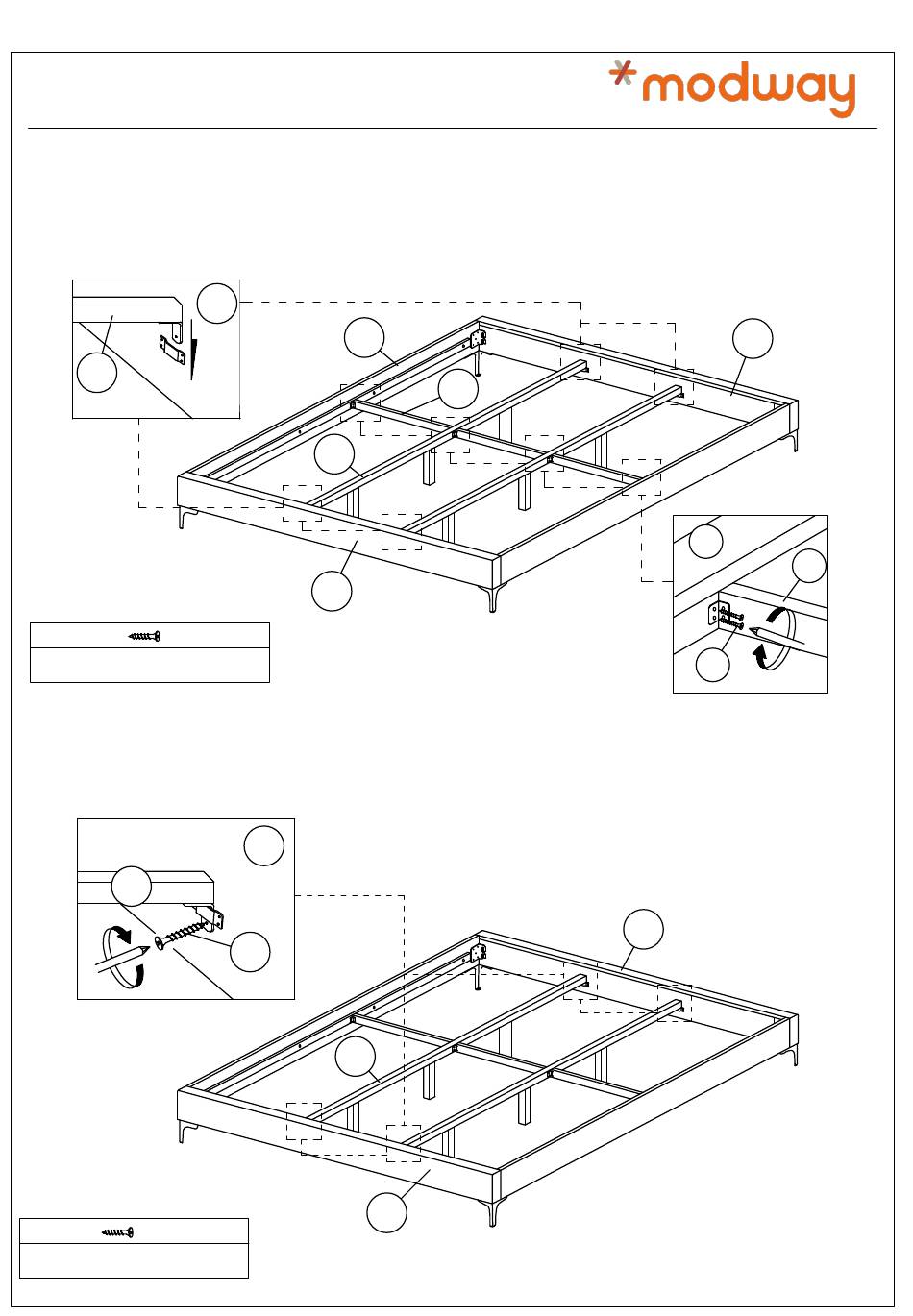 modway