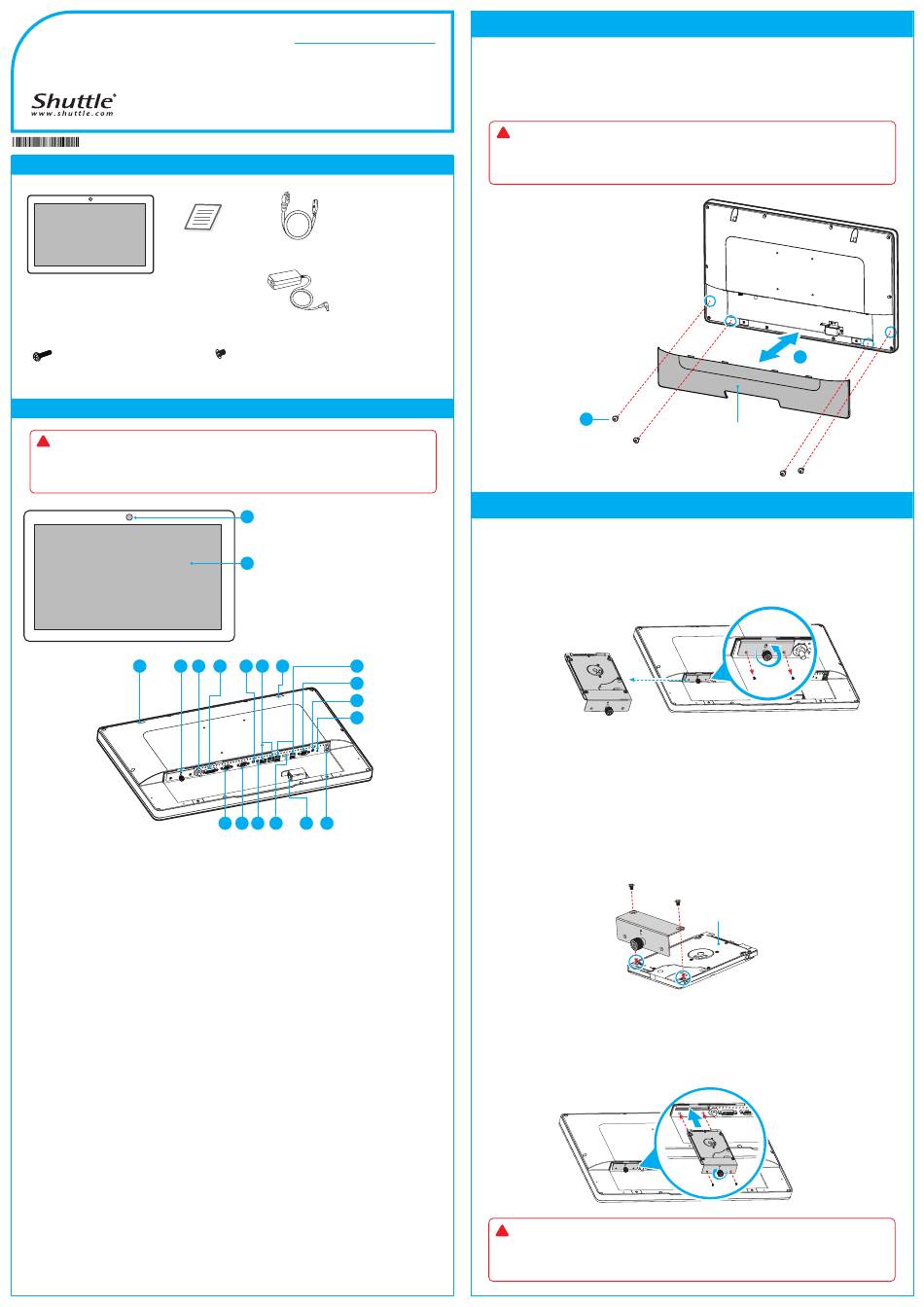 Shuttle®
www.shuttle.com