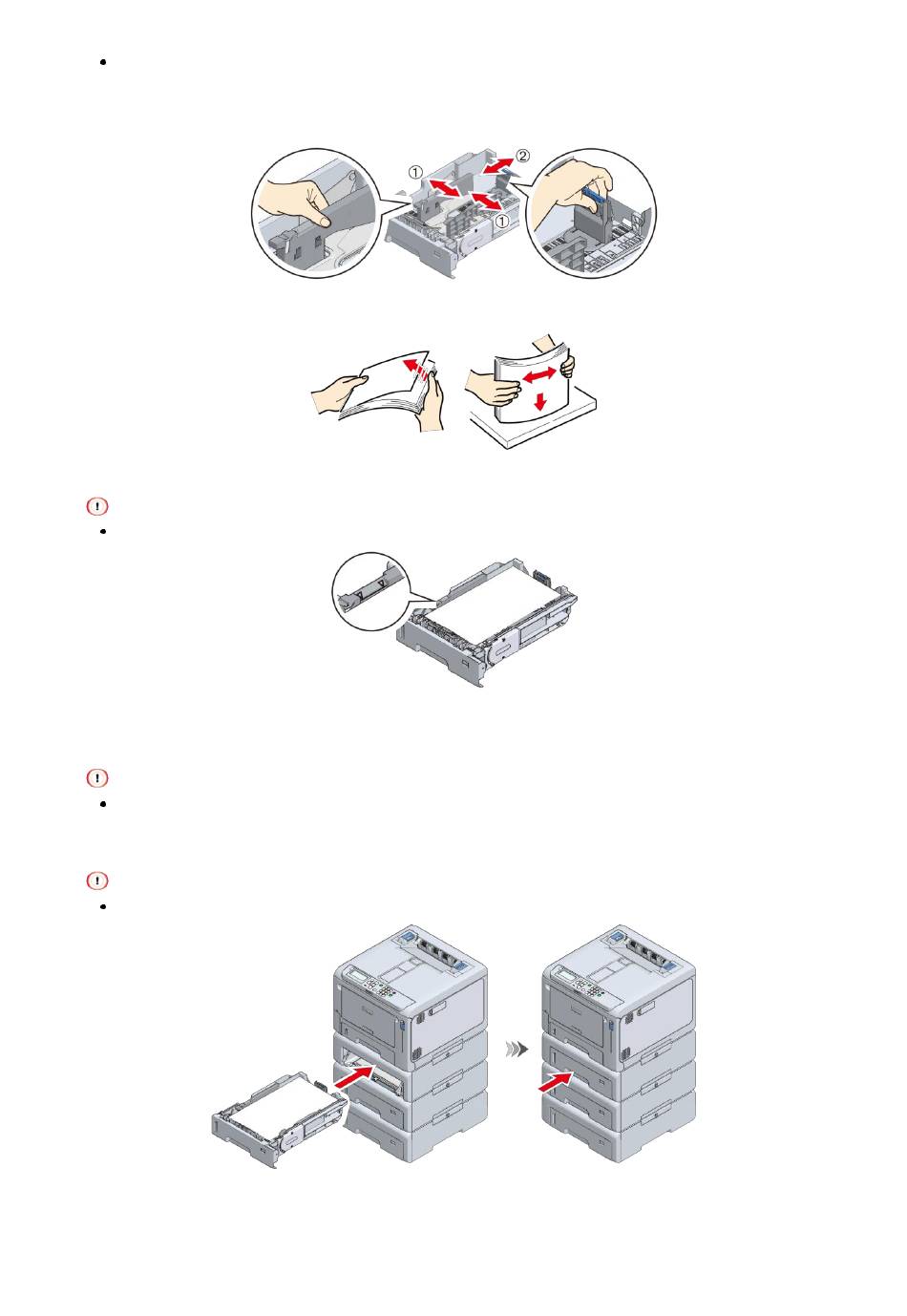 ①
②
①