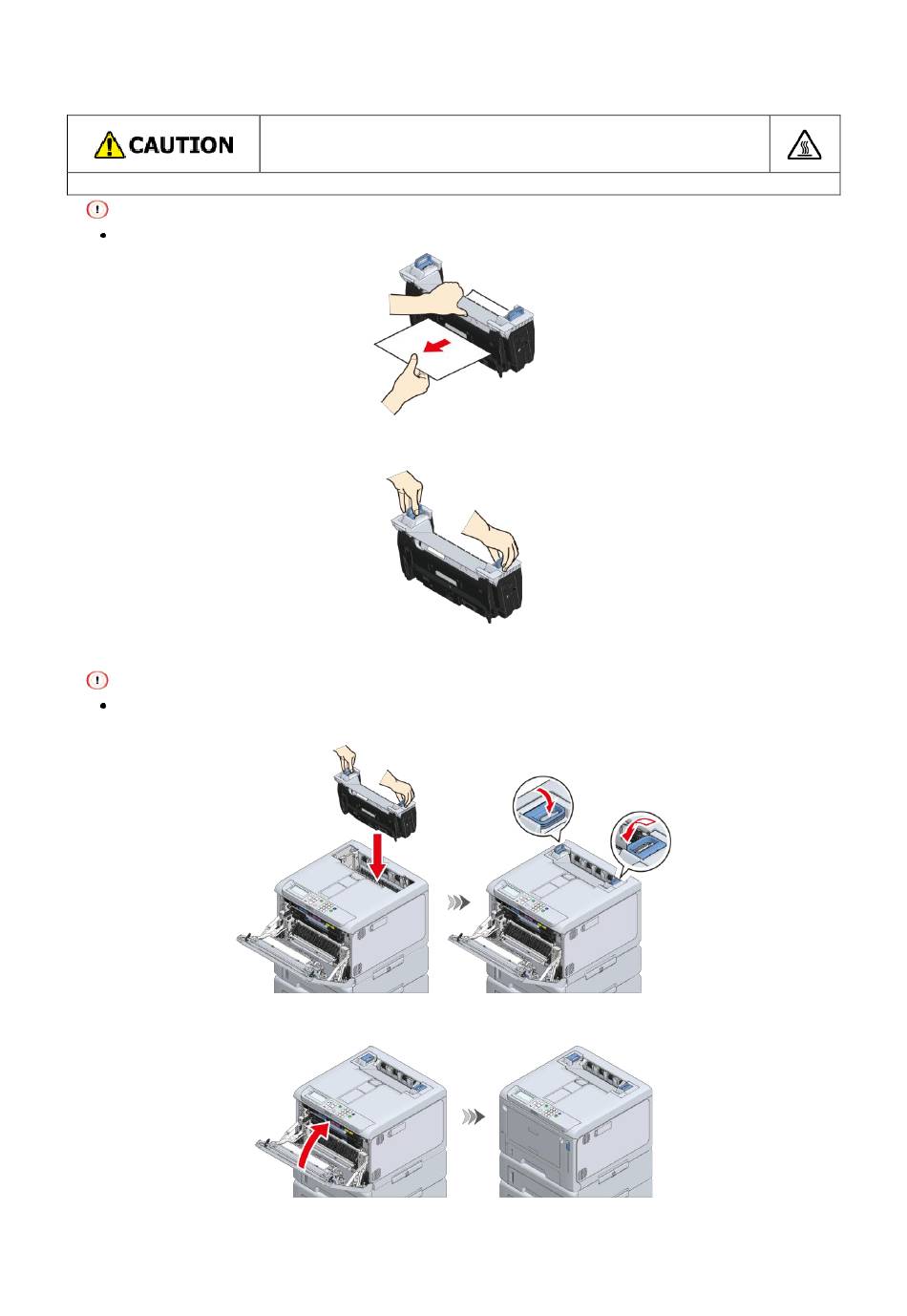 CAUTION