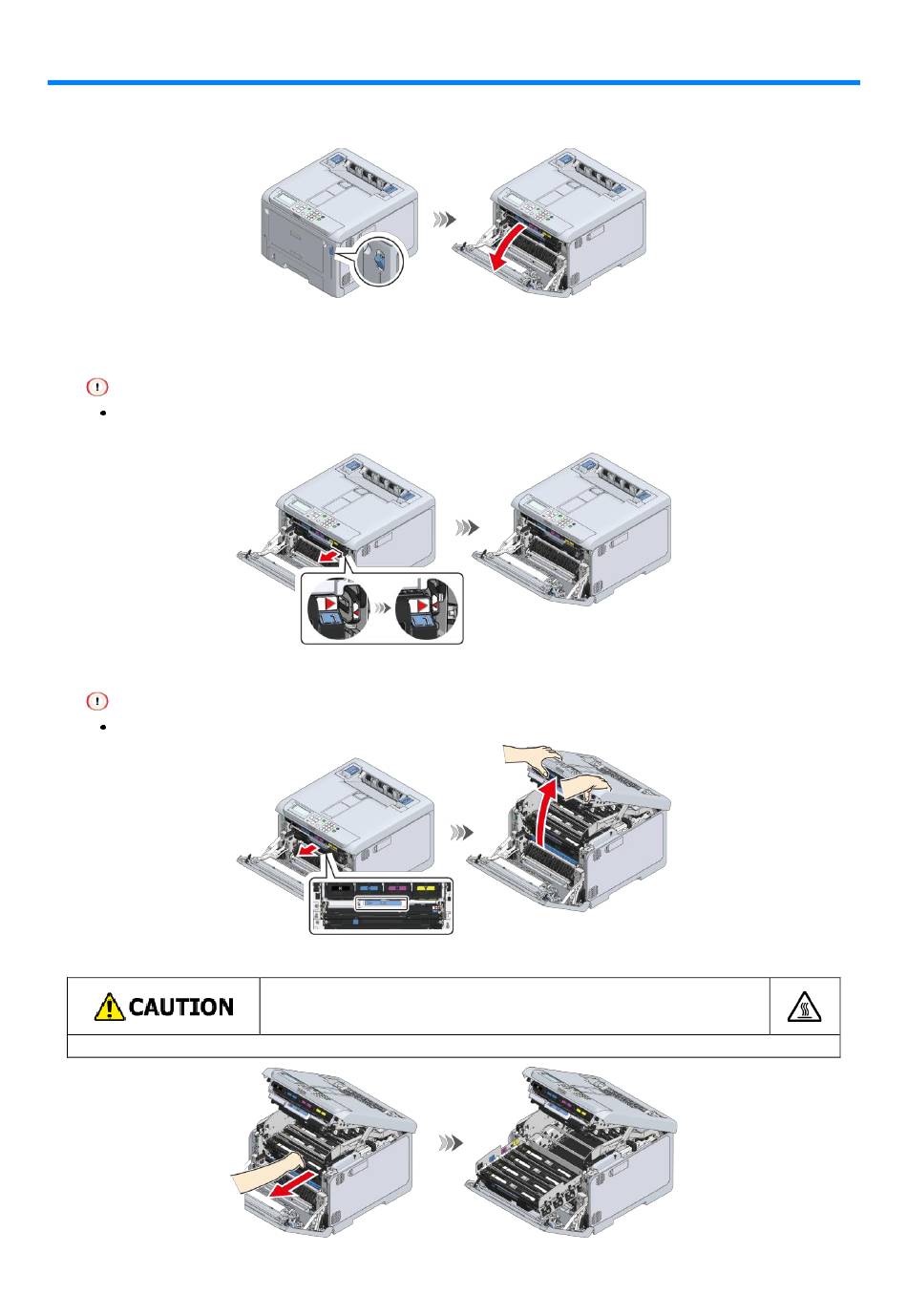 CAUTION