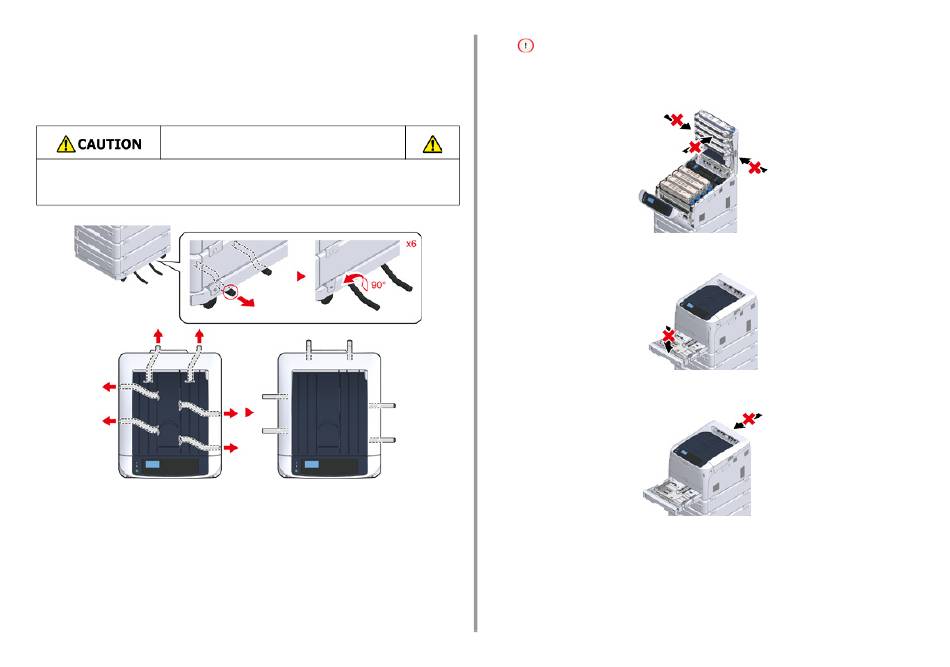 CAUTION

x6

90°