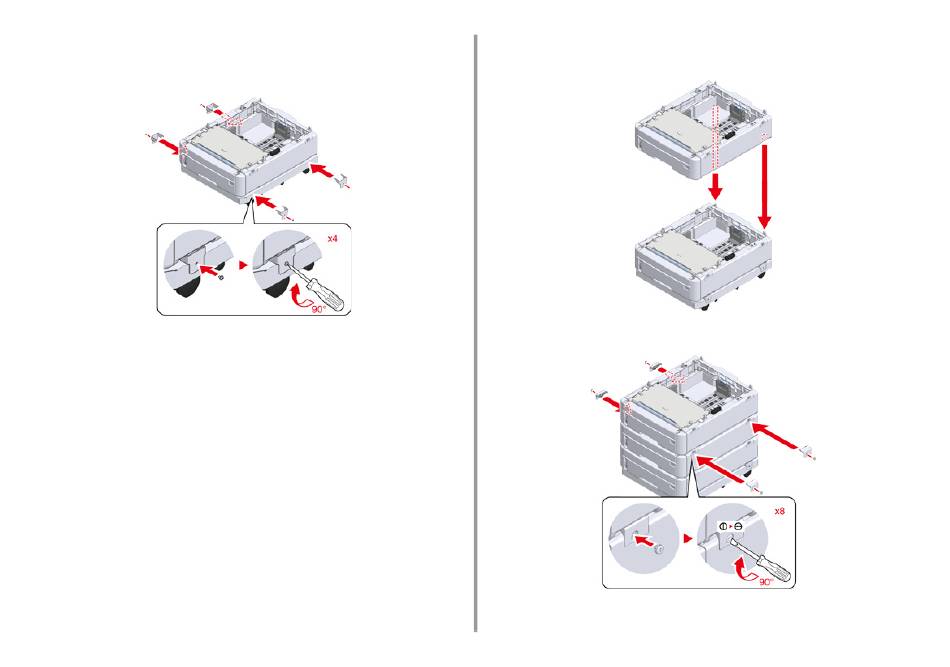 x4

90°

x8

90°