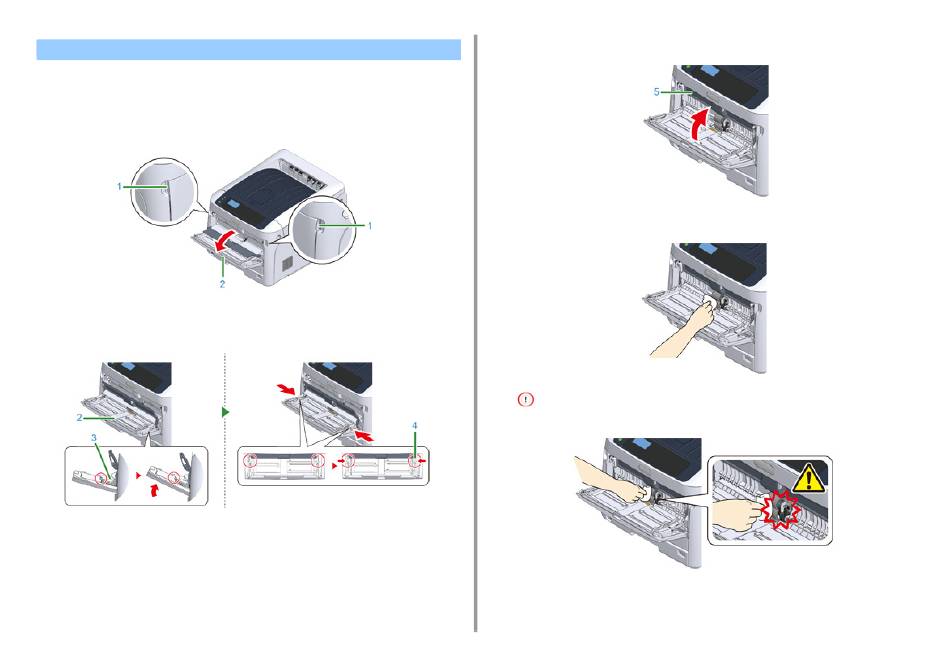 1

1

2

2

3

4

5