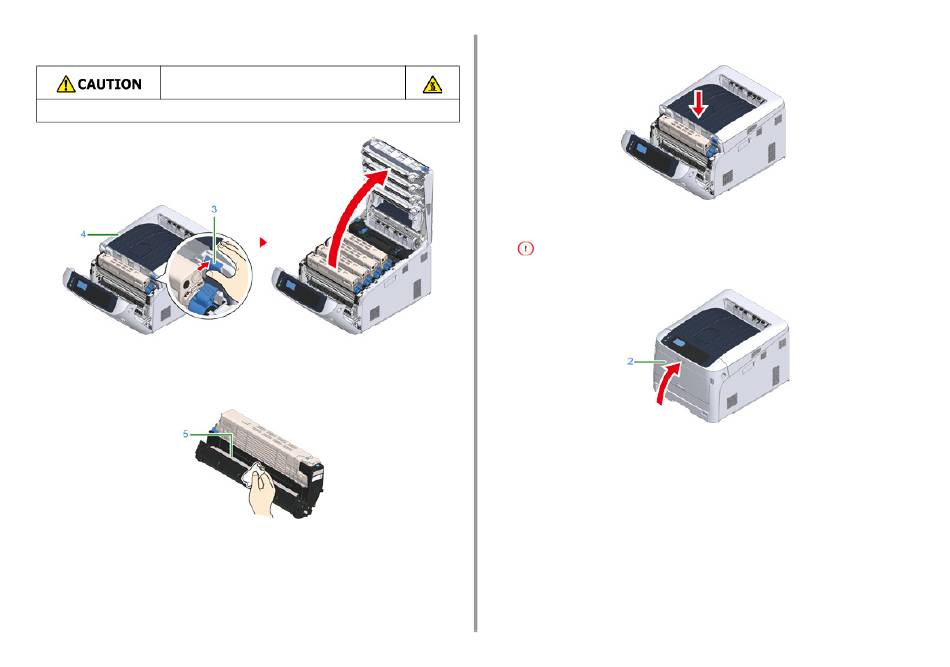 CAUTION

4

3

5

2