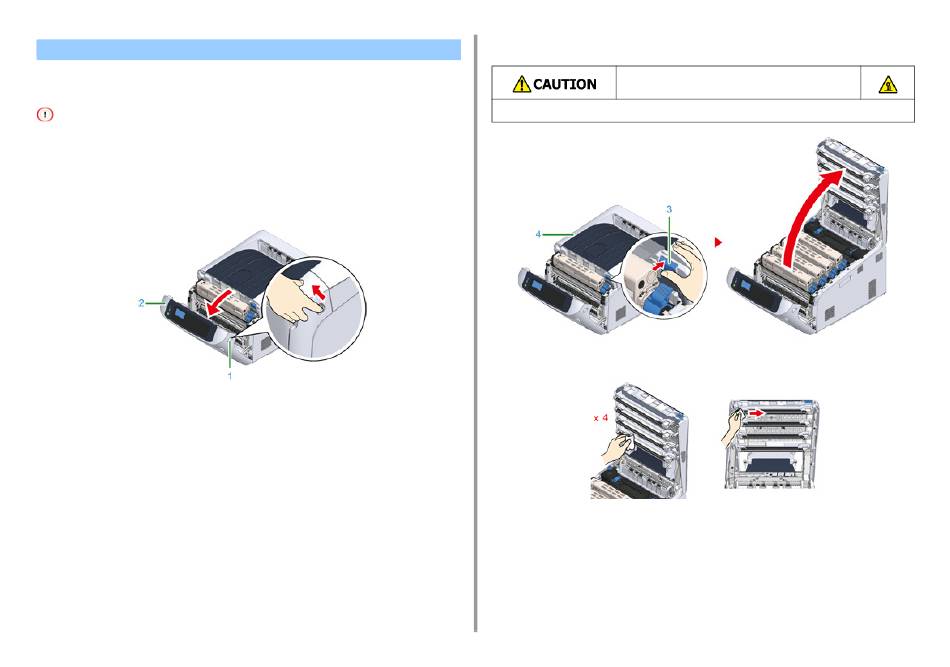 CAUTION

2

1

4

3

x 4