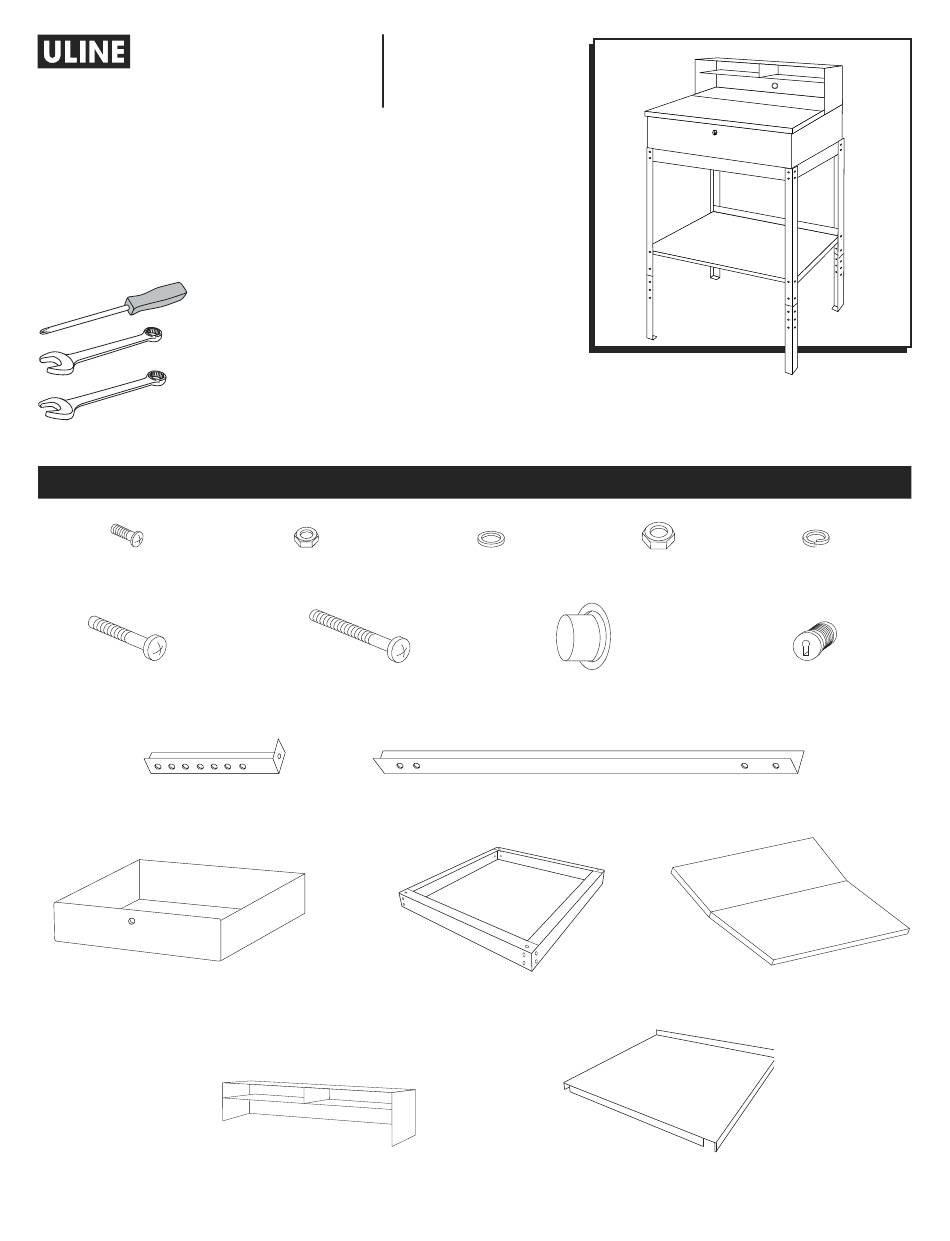 ULINE