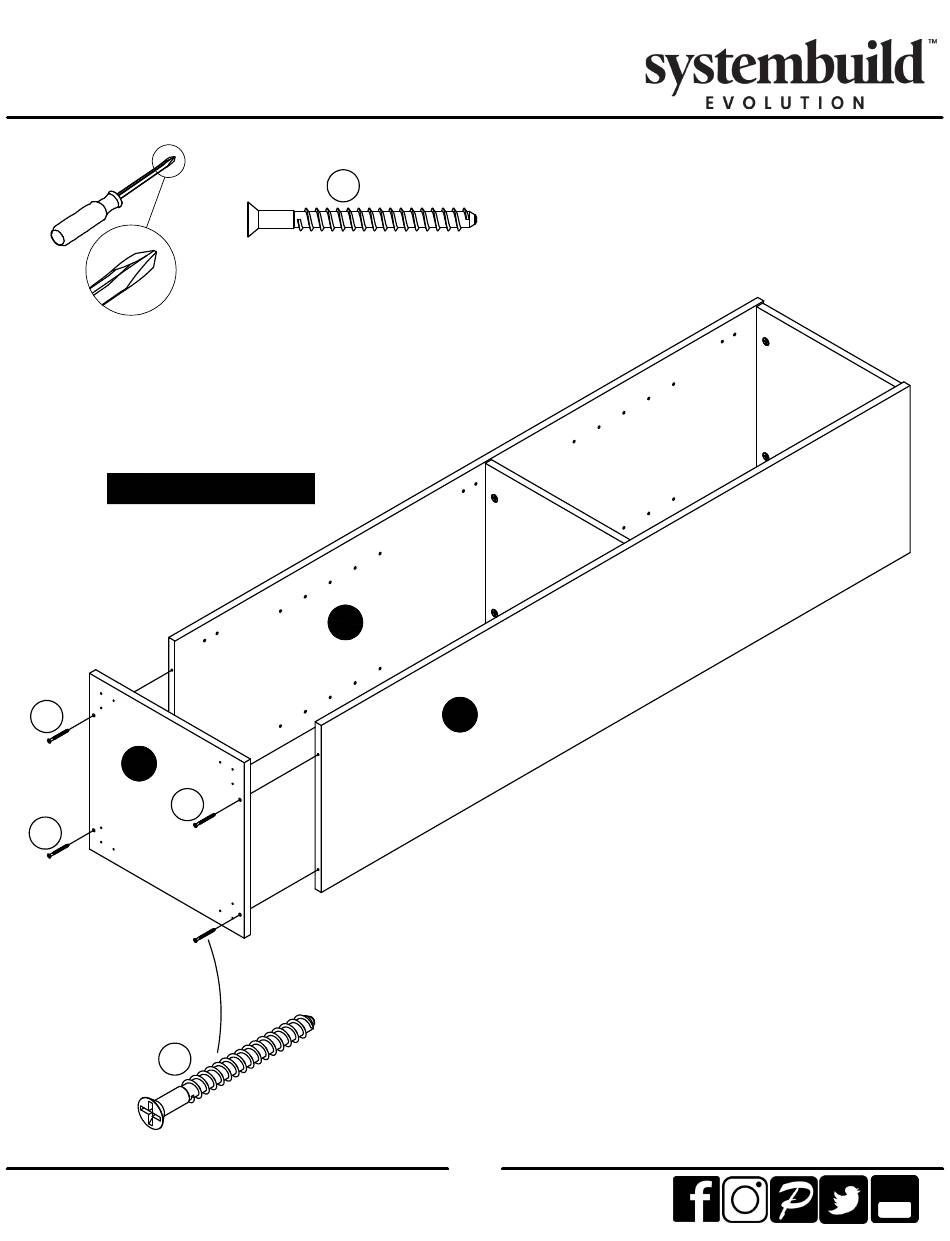 systembuild™
EVOLUTION