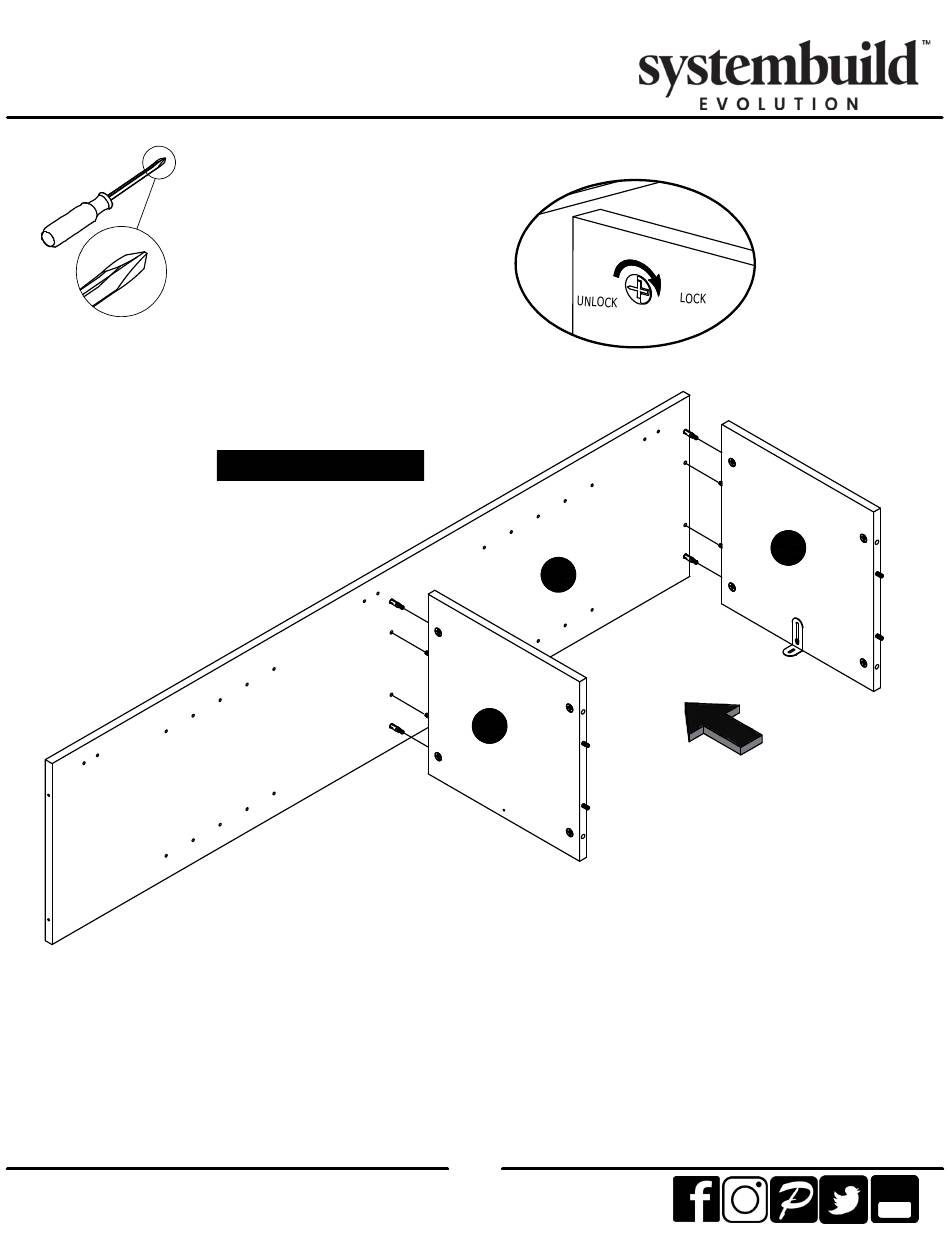 systembuild™
EVOLUTION

UNLOCK LOCK